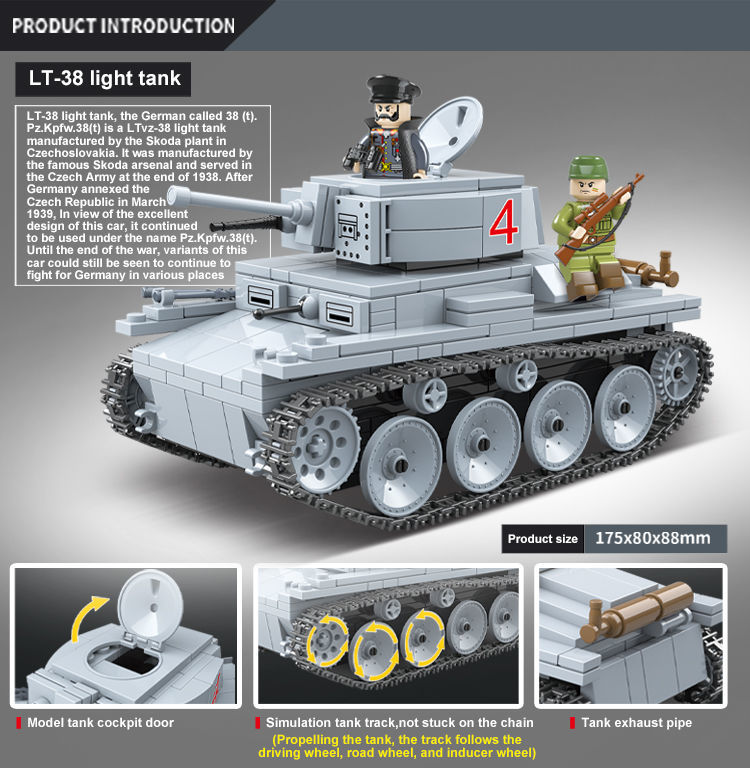 PRODUCT INTRODUCTION

LT-38 light tank

LT-38 light tank, the German called 38 (t). Pz.Kpfw.38(t) is a LTvz-38 light tank manufactured by the Skoda plant in Czechoslovakia. It was manufactured by the famous Skoda arsenal and served in the Czech Army at the end of 1938. After Germany annexed the Czech Republic in March 1939, In view of the excellent design of this car, it continued to be used under the name Pz.Kpfw.38(t). Until the end of the war, variants of this car could still be seen to continue to fight for Germany in various places

4

Product size 175x80x88mm

Model tank cockpit door

Simulation tank track,not stuck on the chain
(Propelling the tank, the track follows the driving wheel, road wheel, and inducer wheel)

Tank exhaust pipe