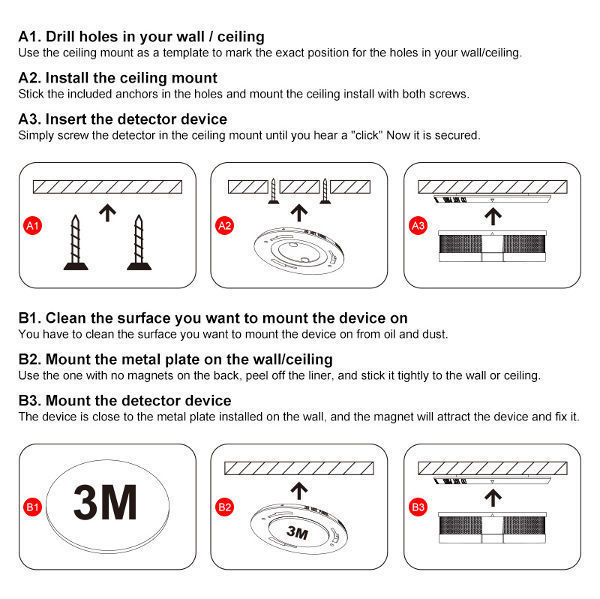 A1. Drill holes in your wall / ceiling
Use the ceiling mount as a template to mark the exact position for the holes in your wall/ceiling.

A2. Install the ceiling mount
Stick the included anchors in the holes and mount the ceiling install with both screws.

A3. Insert the detector device
Simply screw the detector in the ceiling mount until you hear a "click" Now it is secured.

A1

A2

A3

B1. Clean the surface you want to mount the device on
You have to clean the surface you want to mount the device on from oil and dust.

B2. Mount the metal plate on the wall/ceiling
Use the one with no magnets on the back, peel off the liner, and stick it tightly to the wall or ceiling.

B3. Mount the detector device
The device is close to the metal plate installed on the wall, and the magnet will attract the device and fix it.

B1

3M

B2

3M

B3