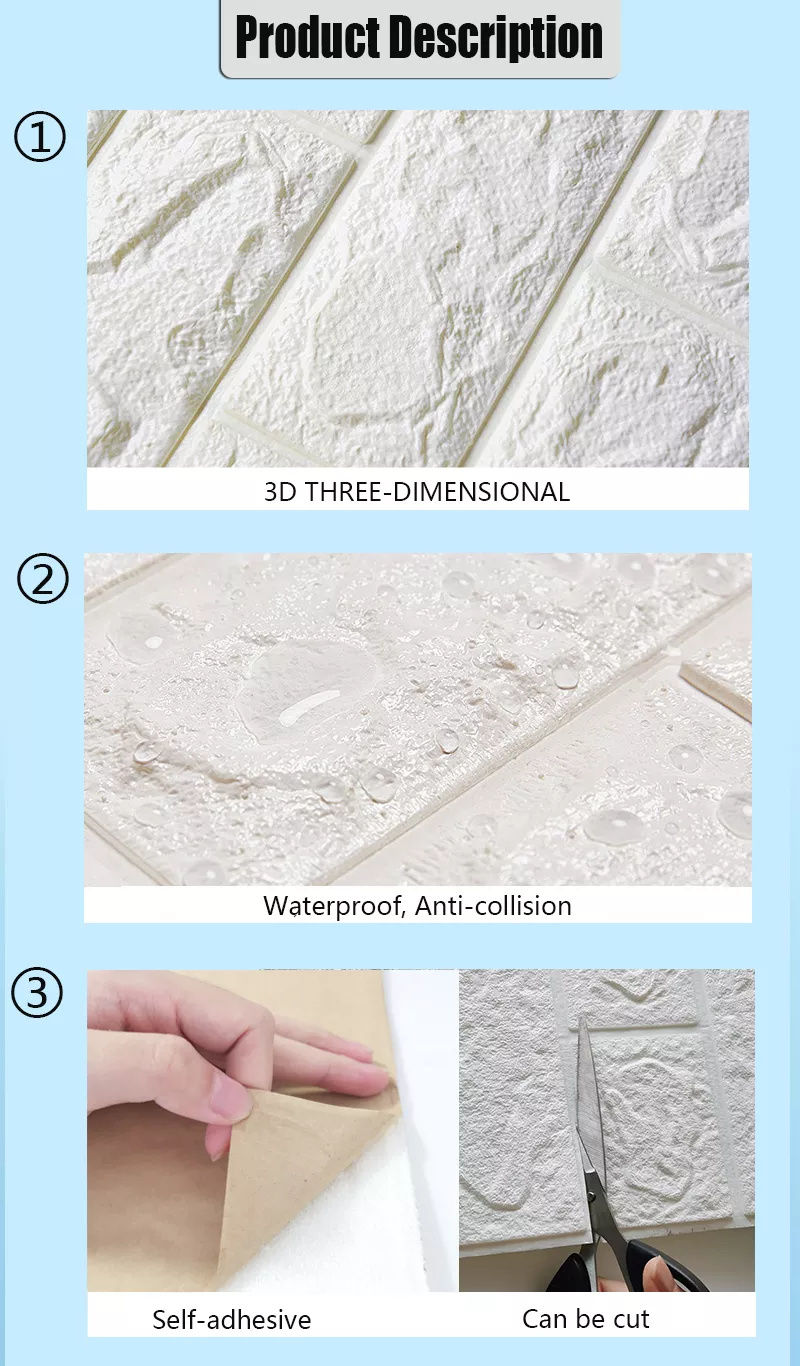 Product Description

①

3D THREE-DIMENSIONAL

②

Waterproof, Anti-collision

③

Self-adhesive

Can be cut