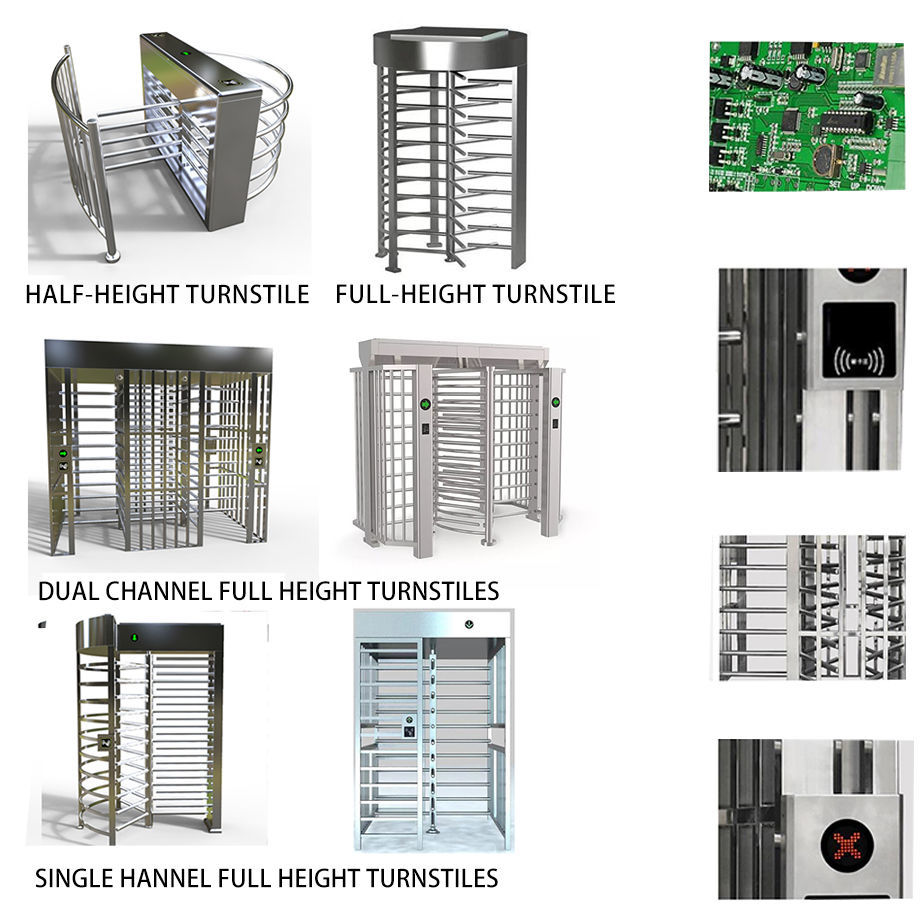 HALF-HEIGHT TURNSTILE FULL-HEIGHT TURNSTILE

DUAL CHANNEL FULL HEIGHT TURNSTILES

SINGLE HANNEL FULL HEIGHT TURNSTILES