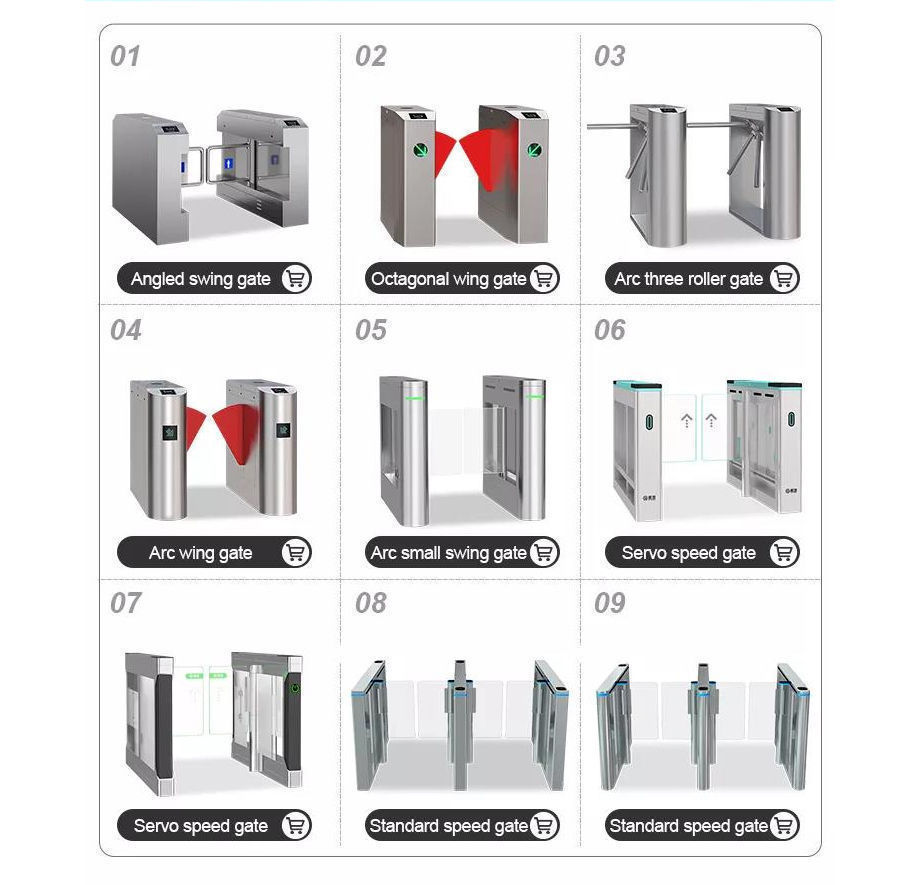 01
Angled swing gate

02
Octagonal wing gate

03
Arc three roller gate

04
Arc wing gate

05
Arc small swing gate

06
Servo speed gate

07
Servo speed gate

08
Standard speed gate

09
Standard speed gate