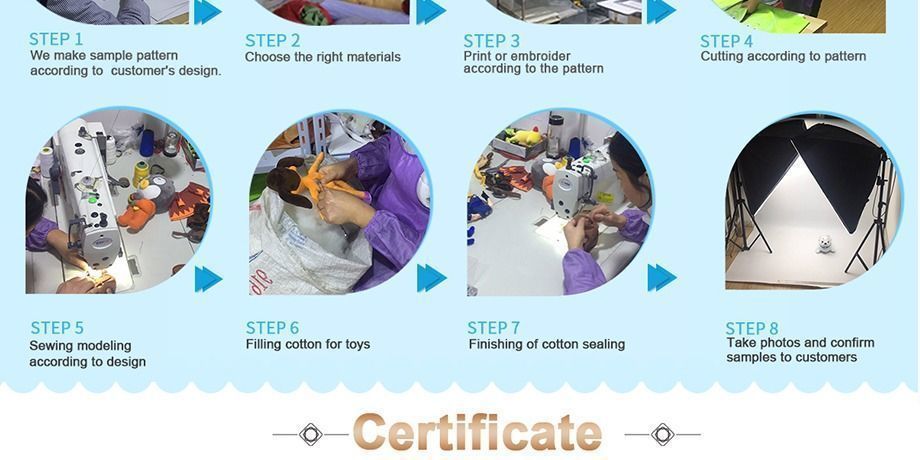 STEP 1
We make sample pattern according to customer's design.

STEP 2
Choose the right materials

STEP 3
Print or embroider according to the pattern

STEP 4
Cutting according to pattern

STEP 5
Sewing modeling according to design

STEP 6
Filling cotton for toys

STEP 7
Finishing of cotton sealing

STEP 8
Take photos and confirm samples to customers

Certificate