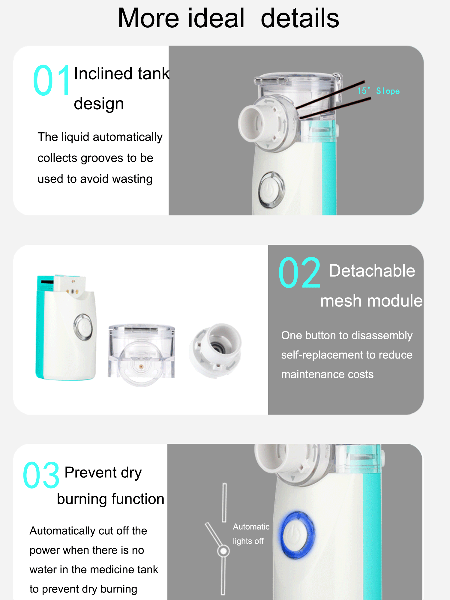 More ideal details

01 Inclined tank design

The liquid automatically collects grooves to be used to avoid wasting

15° Slope

02 Detachable mesh module

One button to disassembly self-replacement to reduce maintenance costs

03 Prevent dry burning function

Automatically cut off the power when there is no water in the medicine tank to prevent dry burning

Automatic lights off