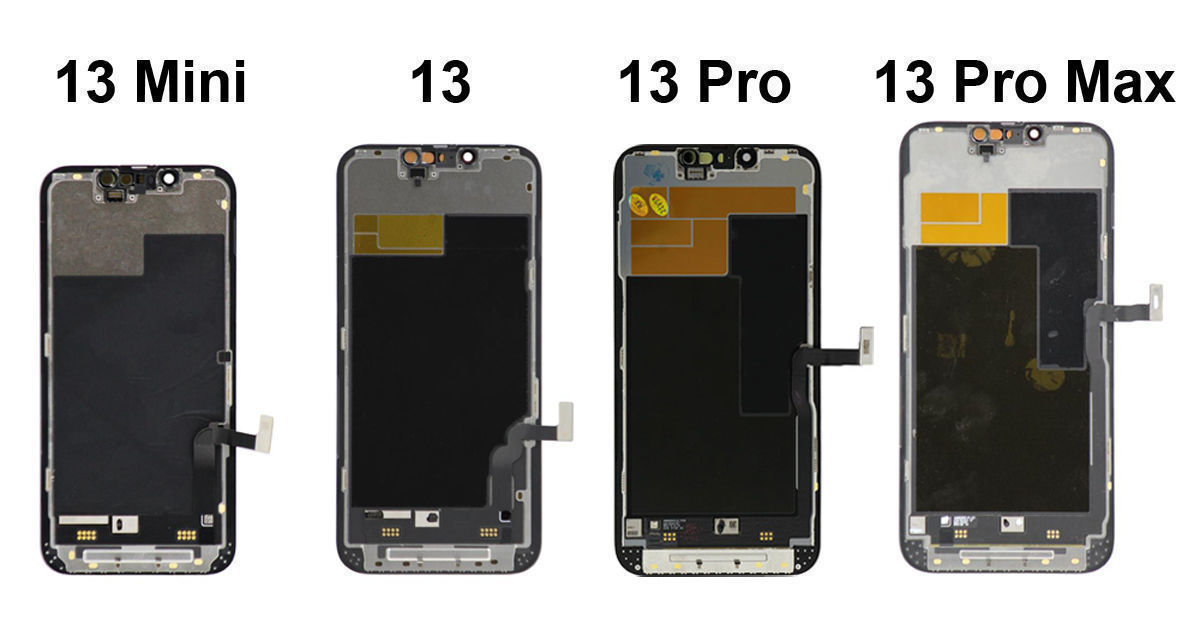 13 Mini

13

13 Pro

13 Pro Max