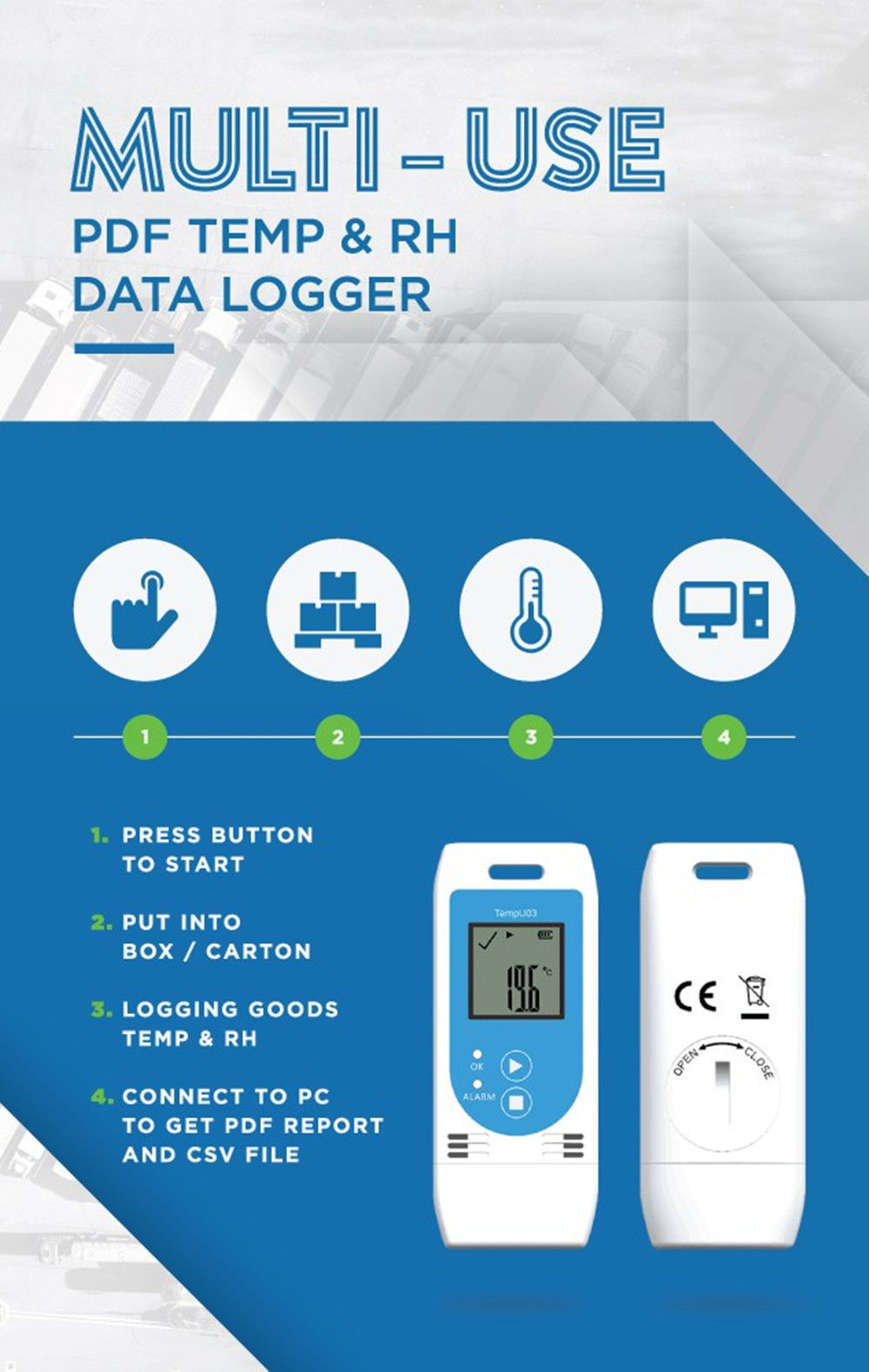 MULTI - USE

PDF TEMP & RH DATA LOGGER

1

2

3

4

1. PRESS BUTTON TO START

2. PUT INTO BOX / CARTON

3. LOGGING GOODS TEMP & RH

4. CONNECT TO PC TO GET PDF REPORT AND CSV FILE

TempU03

19.6 °C

OK

ALARM

CE

OPEN

CLOSE