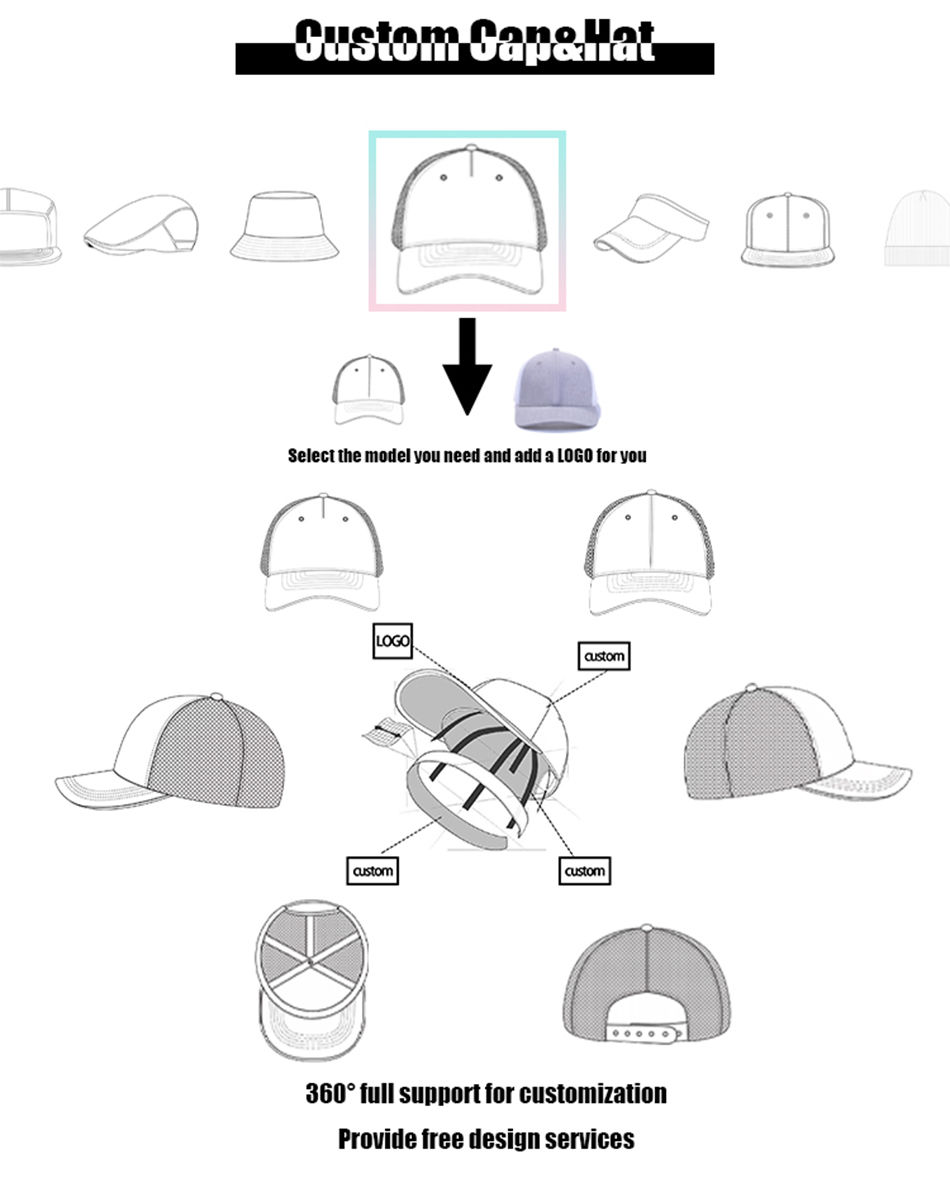 Custom Cap&Hat

Select the model you need and add a LOGO for you

LOGO

custom

custom

custom

360° full support for customization

Provide free design services