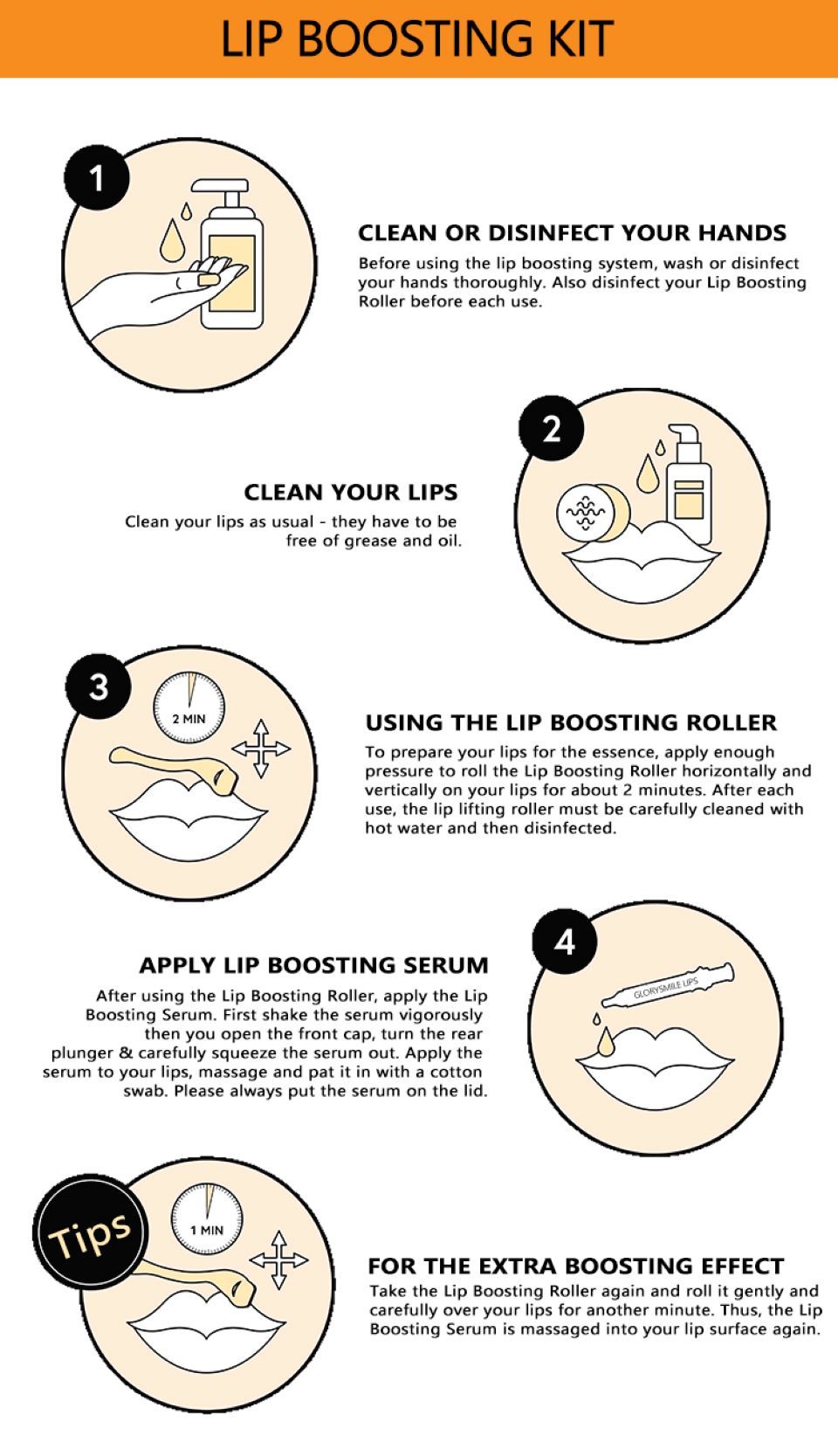 LIP BOOSTING KIT

1

CLEAN OR DISINFECT YOUR HANDS
Before using the lip boosting system, wash or disinfect your hands thoroughly. Also disinfect your Lip Boosting Roller before each use.

2

CLEAN YOUR LIPS
Clean your lips as usual - they have to be free of grease and oil.

3

2 MIN

USING THE LIP BOOSTING ROLLER
To prepare your lips for the essence, apply enough pressure to roll the Lip Boosting Roller horizontally and vertically on your lips for about 2 minutes. After each use, the lip lifting roller must be carefully cleaned with hot water and then disinfected.

4

GLORYSMILE LIPS

APPLY LIP BOOSTING SERUM
After using the Lip Boosting Roller, apply the Lip Boosting Serum. First shake the serum vigorously then you open the front cap, turn the rear plunger & carefully squeeze the serum out. Apply the serum to your lips, massage and pat it in with a cotton swab. Please always put the serum on the lid.

Tips

1 MIN

FOR THE EXTRA BOOSTING EFFECT
Take the Lip Boosting Roller again and roll it gently and carefully over your lips for another minute. Thus, the Lip Boosting Serum is massaged into your lip surface again.