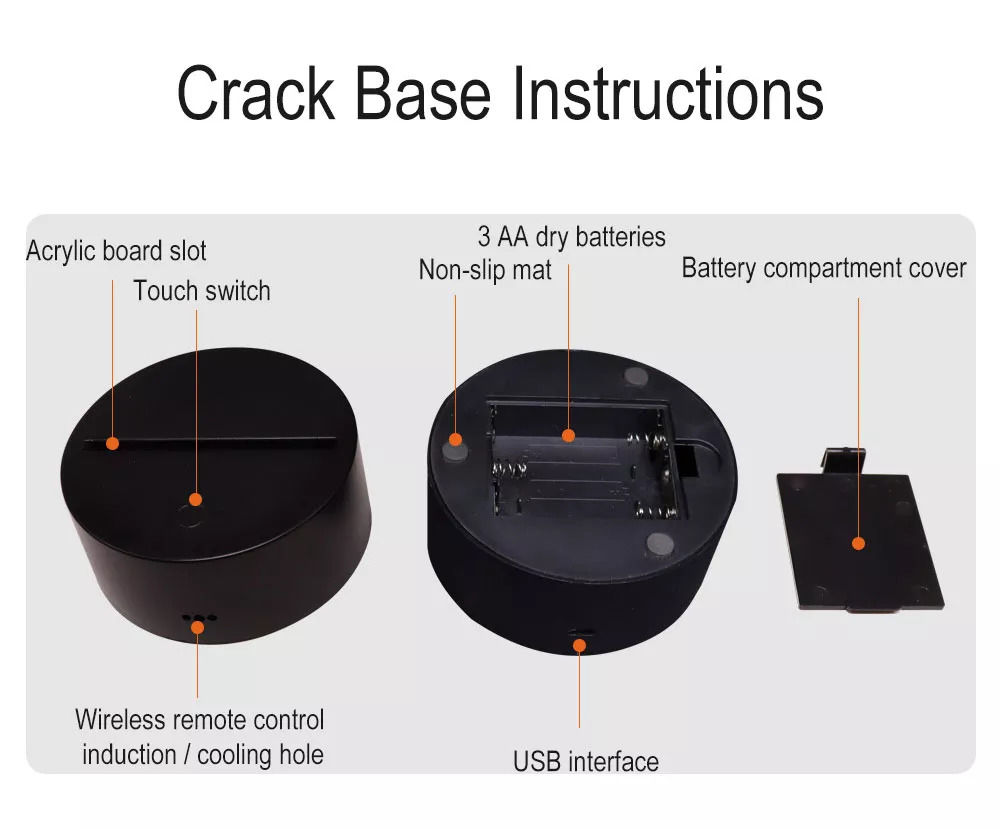 Crack Base Instructions

Acrylic board slot

Touch switch

3 AA dry batteries

Non-slip mat

Battery compartment cover

Wireless remote control induction / cooling hole

USB interface