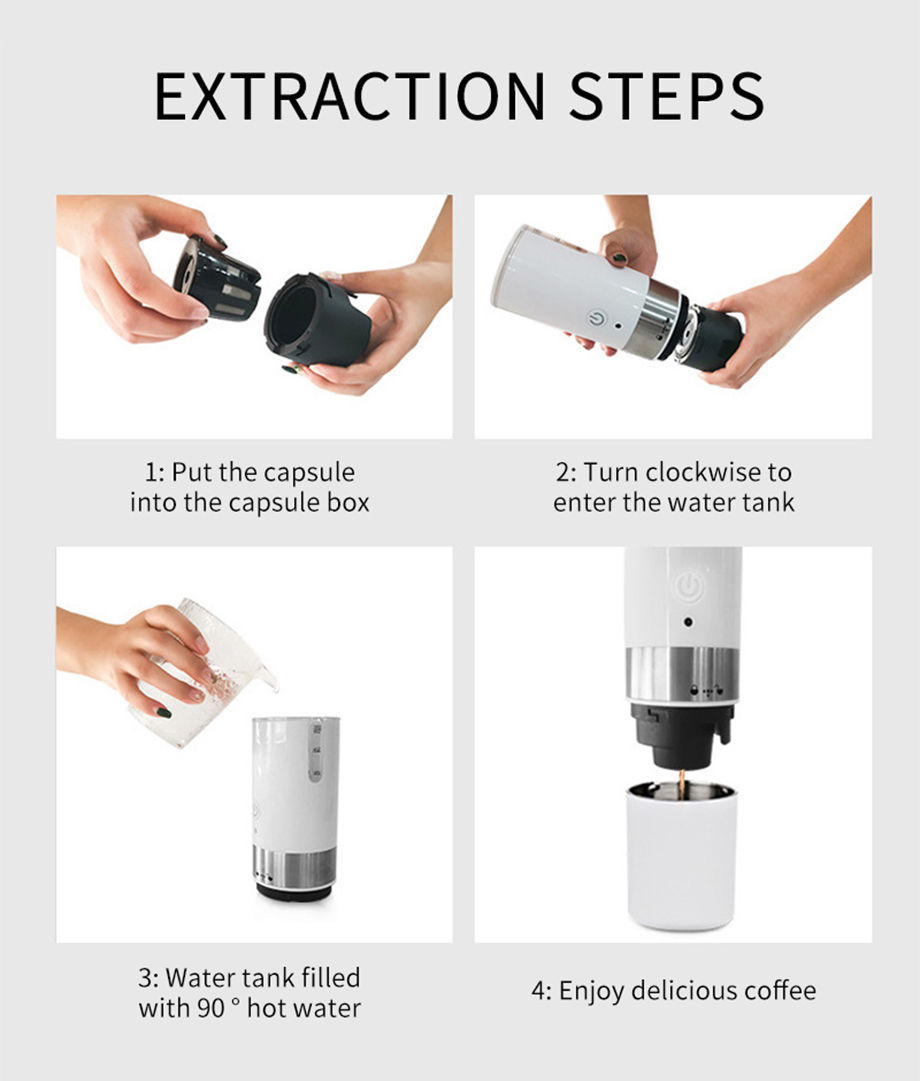 EXTRACTION STEPS

1: Put the capsule into the capsule box

2: Turn clockwise to enter the water tank

3: Water tank filled with 90 ° hot water

4: Enjoy delicious coffee