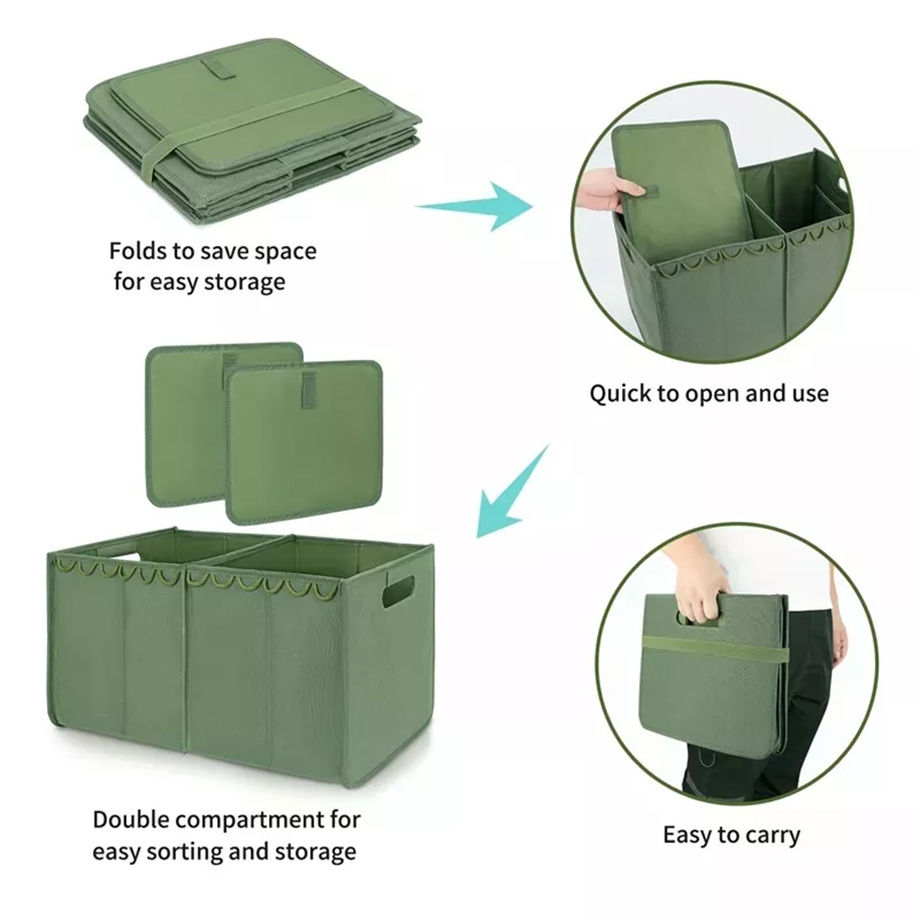 Folds to save space for easy storage

Quick to open and use

Double compartment for easy sorting and storage

Easy to carry