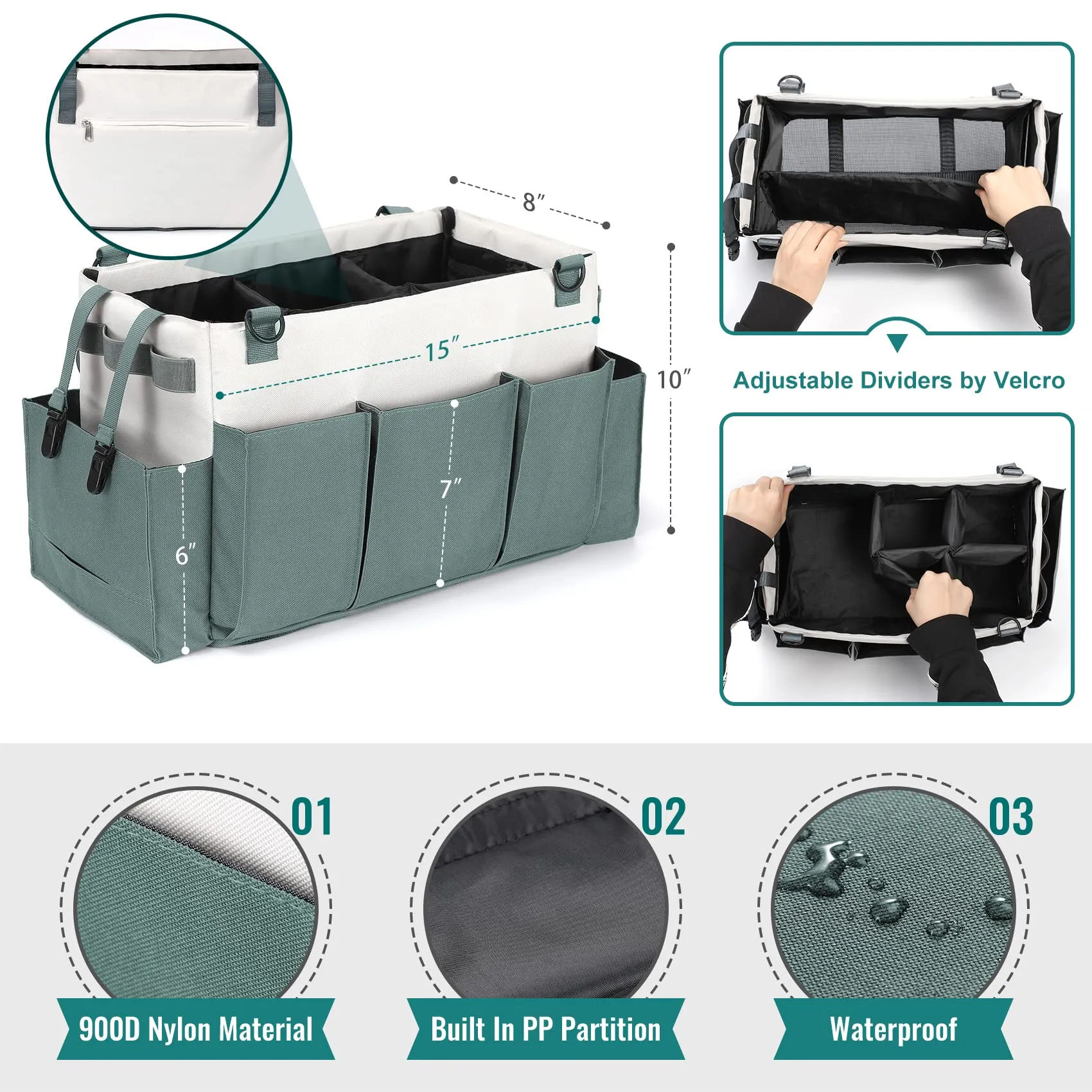 8″

15″

10″

7″

6″

Adjustable Dividers by Velcro

01

900D Nylon Material

02

Built In PP Partition

03

Waterproof