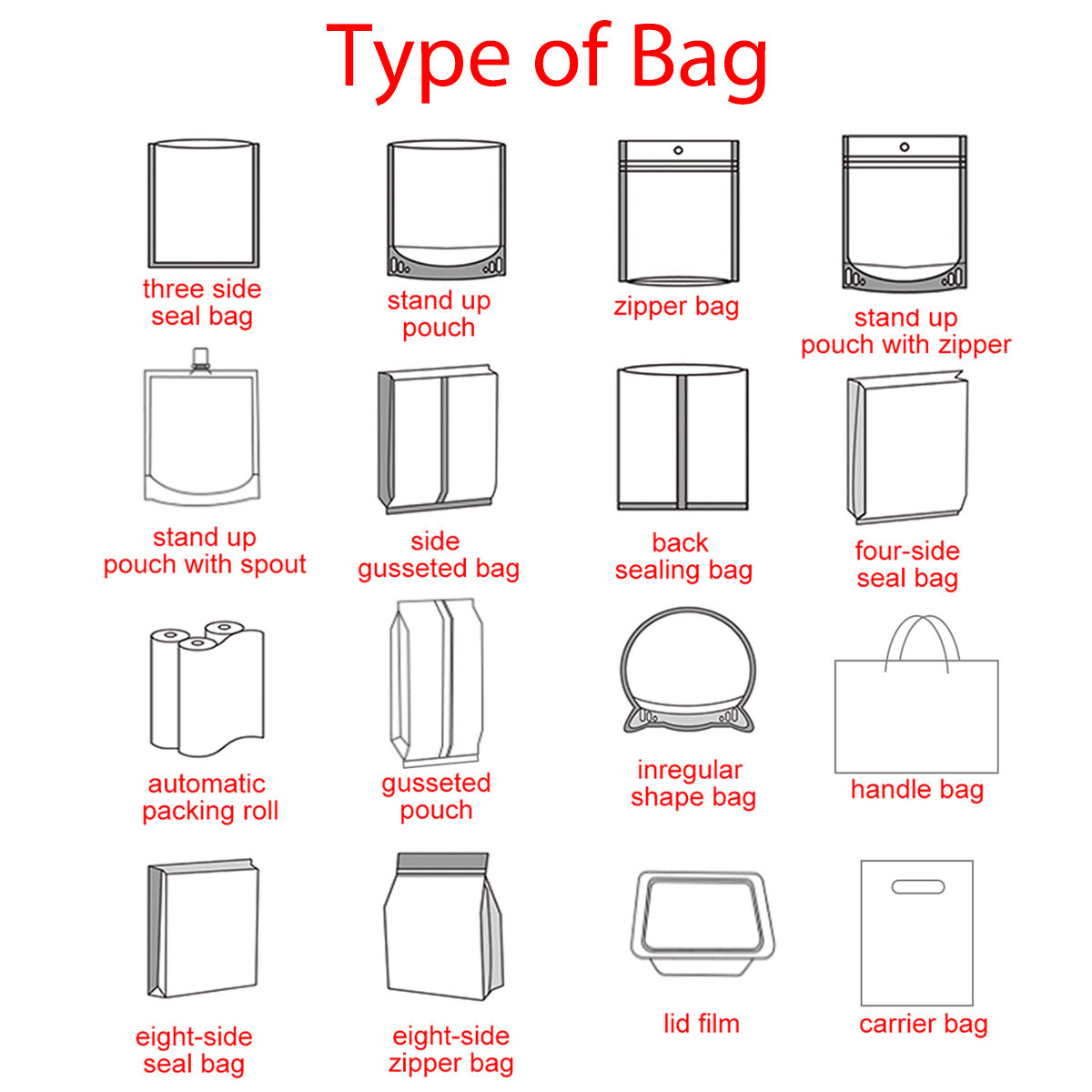 Type of Bag

three side seal bag

stand up pouch

zipper bag

stand up pouch with zipper

stand up pouch with spout

side gusseted bag

back sealing bag

four-side seal bag

automatic packing roll

gusseted pouch

inregular shape bag

handle bag

eight-side seal bag

eight-side zipper bag

lid film

carrier bag