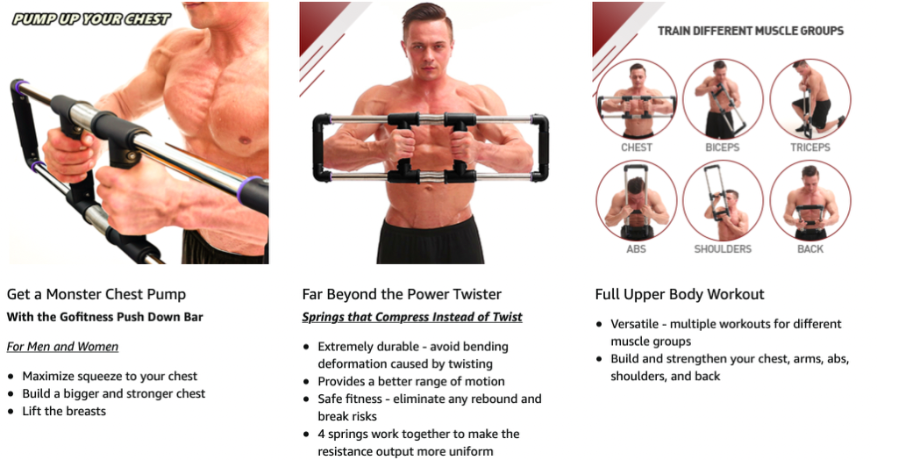 PUMP UP YOUR CHEST

Get a Monster Chest Pump
With the Gofitness Push Down Bar

For Men and Women

- Maximize squeeze to your chest
- Build a bigger and stronger chest
- Lift the breasts

Far Beyond the Power Twister
Springs that Compress Instead of Twist

- Extremely durable - avoid bending deformation caused by twisting
- Provides a better range of motion
- Safe fitness - eliminate any rebound and break risks
- 4 springs work together to make the resistance output more uniform

TRAIN DIFFERENT MUSCLE GROUPS

CHEST
BICEPS
TRICEPS
ABS
SHOULDERS
BACK

Full Upper Body Workout

- Versatile - multiple workouts for different muscle groups
- Build and strengthen your chest, arms, abs, shoulders, and back