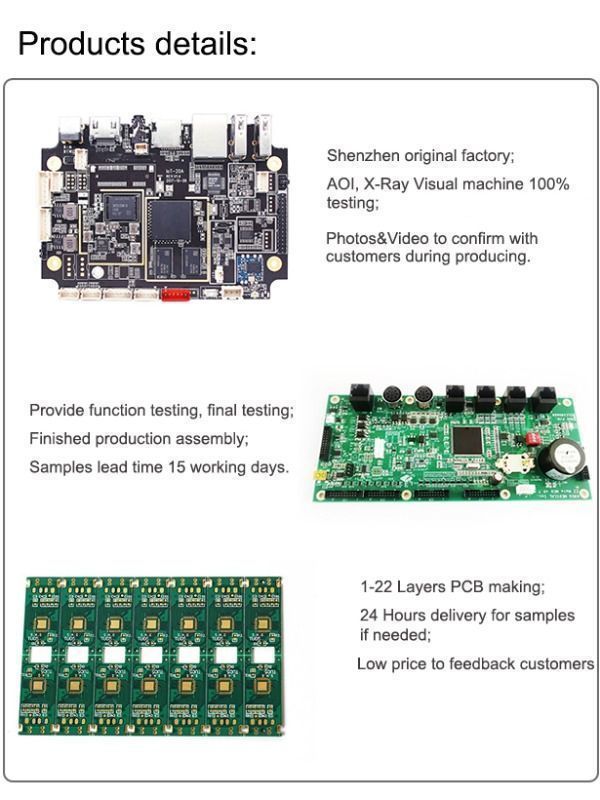 Products details:

Shenzhen original factory;

AOI, X-Ray Visual machine 100% testing;

Photos&Video to confirm with customers during producing.

Provide function testing, final testing;

Finished production assembly;

Samples lead time 15 working days.

1-22 Layers PCB making;

24 Hours delivery for samples if needed;

Low price to feedback customers