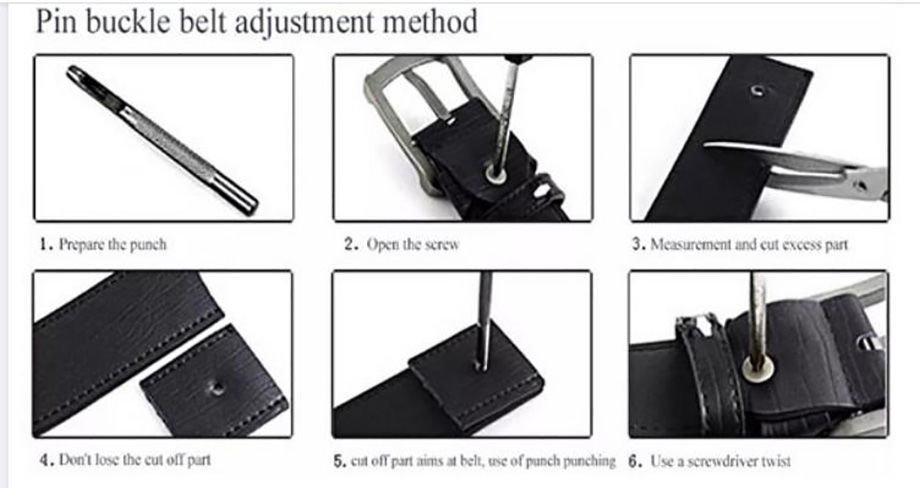 Pin buckle belt adjustment method

1. Prepare the punch

2. Open the screw

3. Measurement and cut excess part

4. Don't lose the cut off part

5. cut off part aims at belt, use of punch punching

6. Use a screwdriver twist