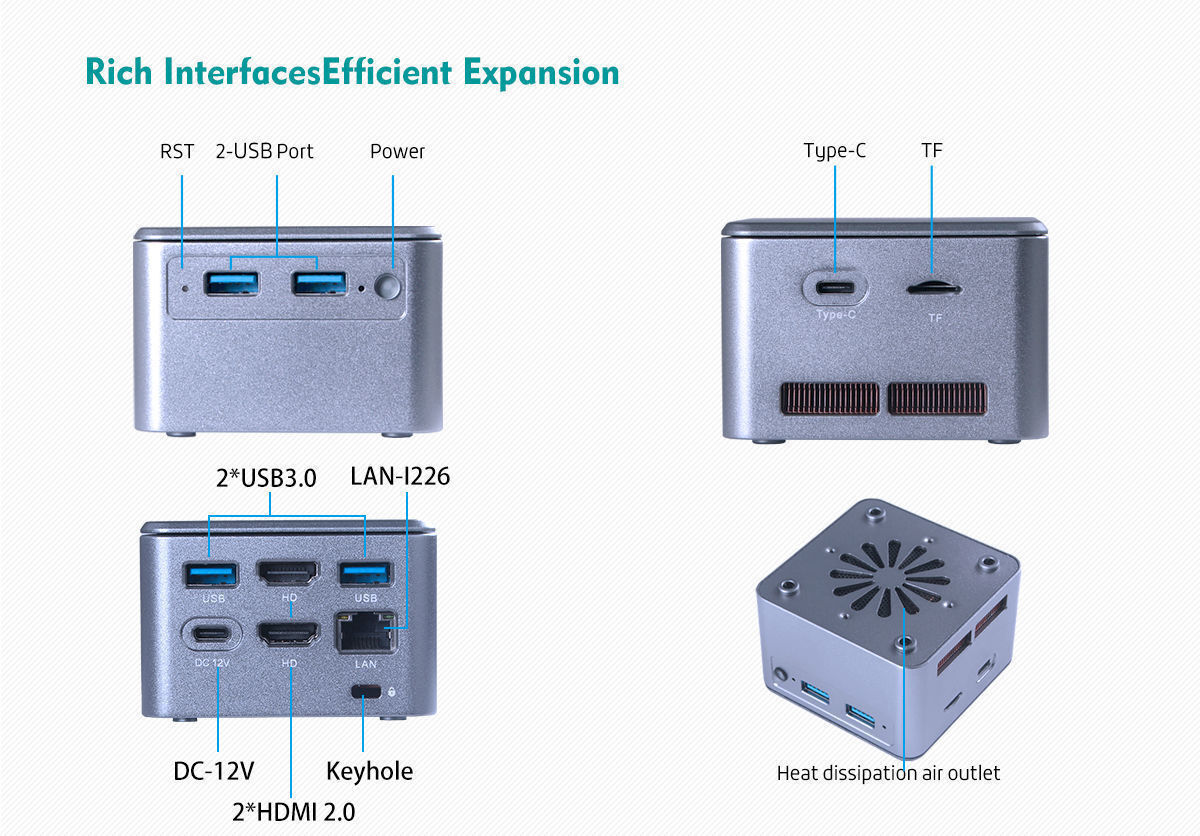 Rich InterfacesEfficient Expansion

RST 2-USB Port Power

Type-C TF

Type-C TF

2*USB3.0 LAN-I226

USB HD USB

DC 12V HD LAN

DC-12V Keyhole

2*HDMI 2.0

Heat dissipation air outlet