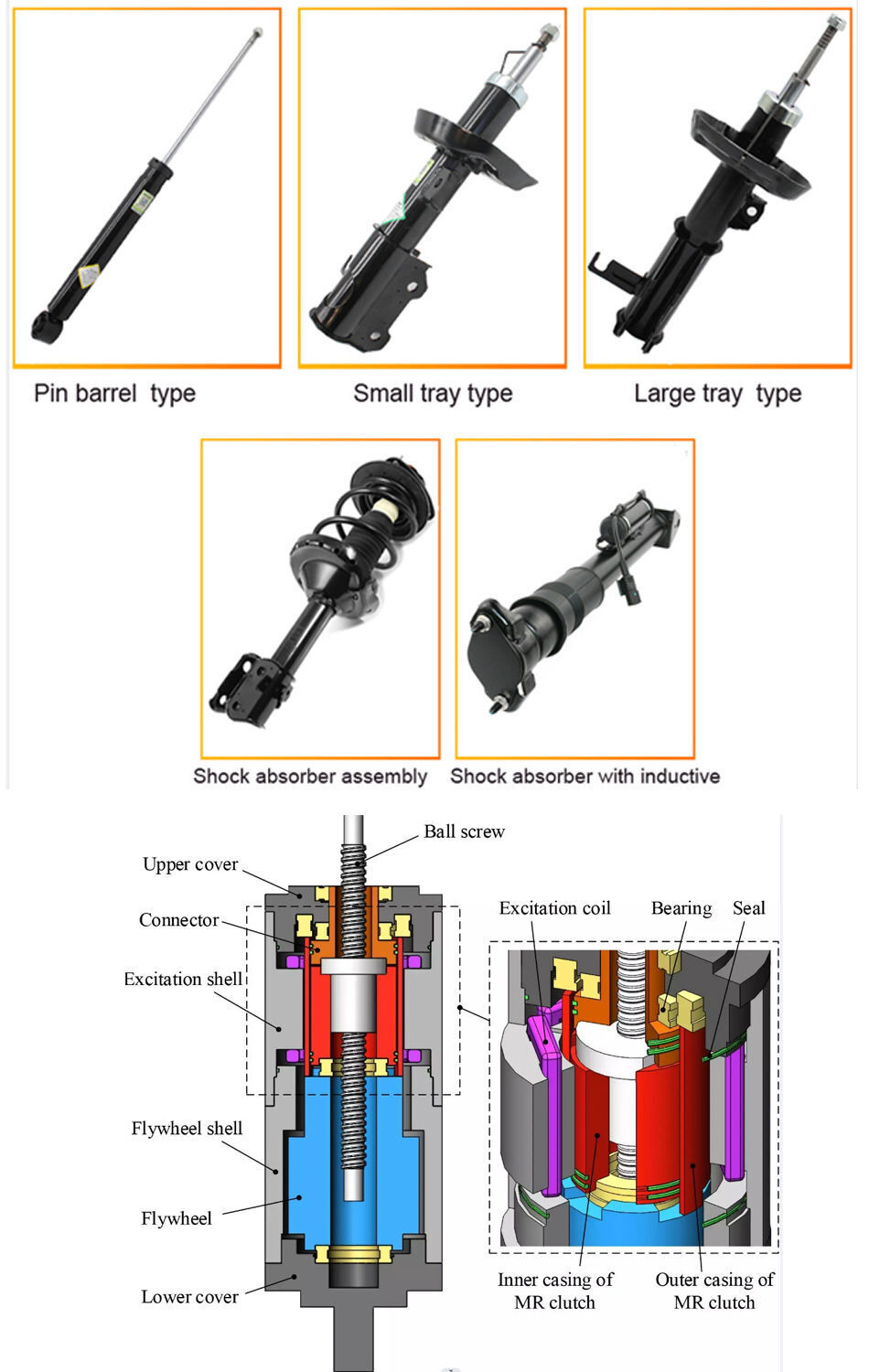 Pin barrel type

Small tray type

Large tray type

Shock absorber assembly

Shock absorber with inductive

Ball screw
Upper cover
Connector
Excitation shell
Flywheel shell
Flywheel
Lower cover

Excitation coil
Bearing
Seal
Inner casing of MR clutch
Outer casing of MR clutch