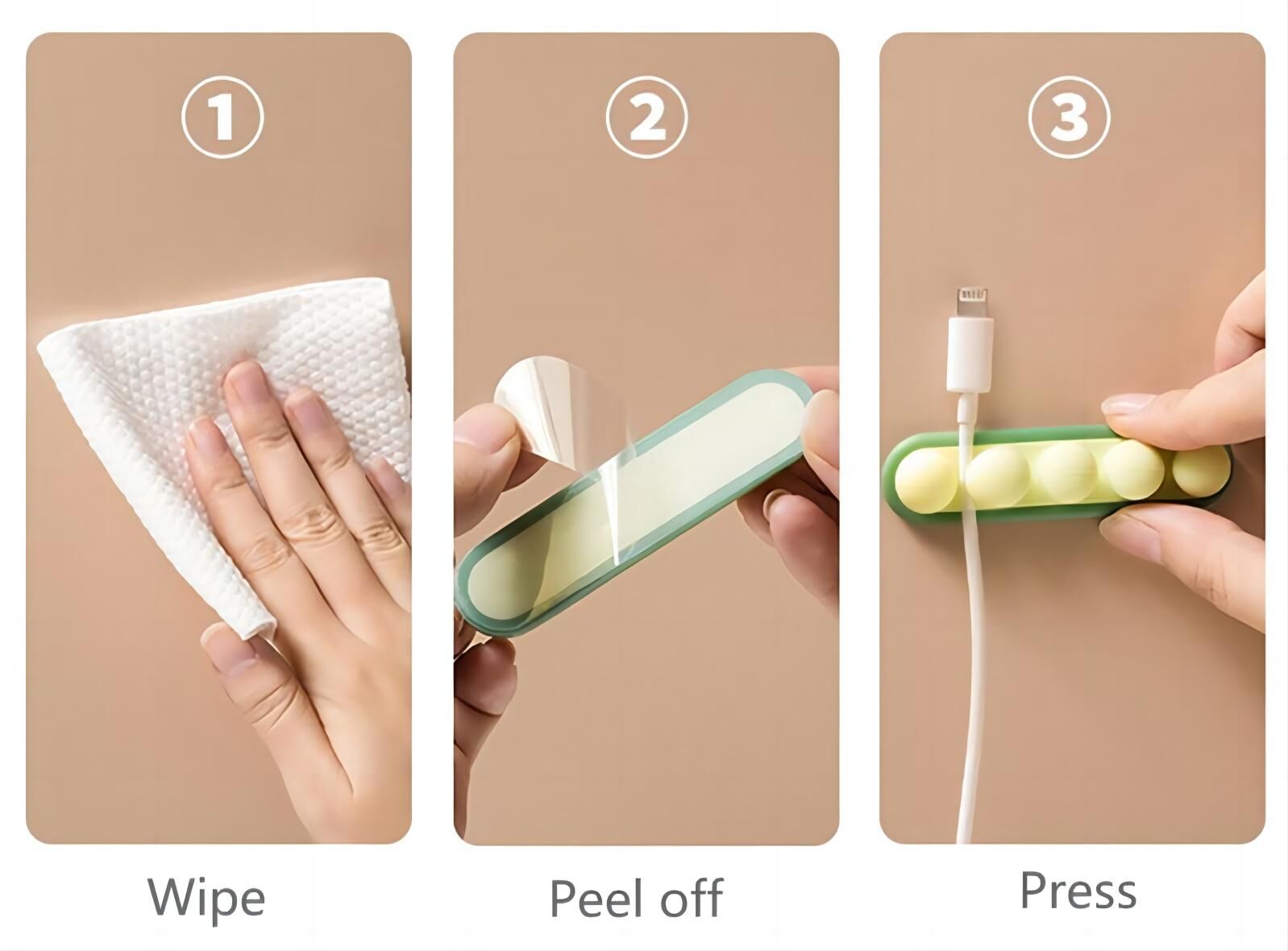 ①

Wipe

②

Peel off

③

Press