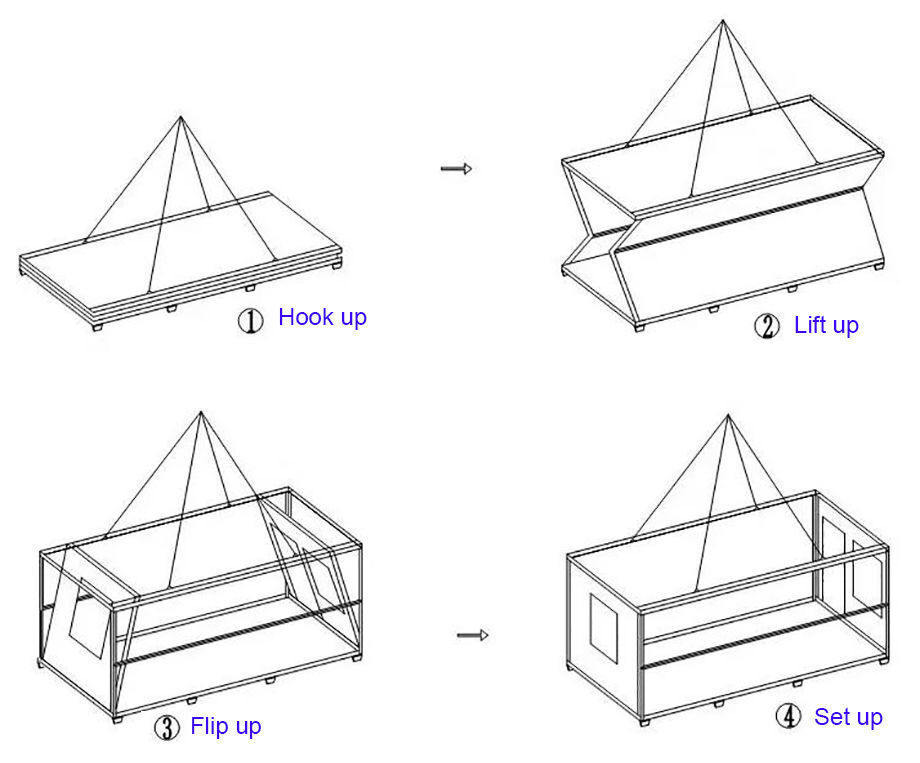 ① Hook up

→

② Lift up

③ Flip up

→

④ Set up