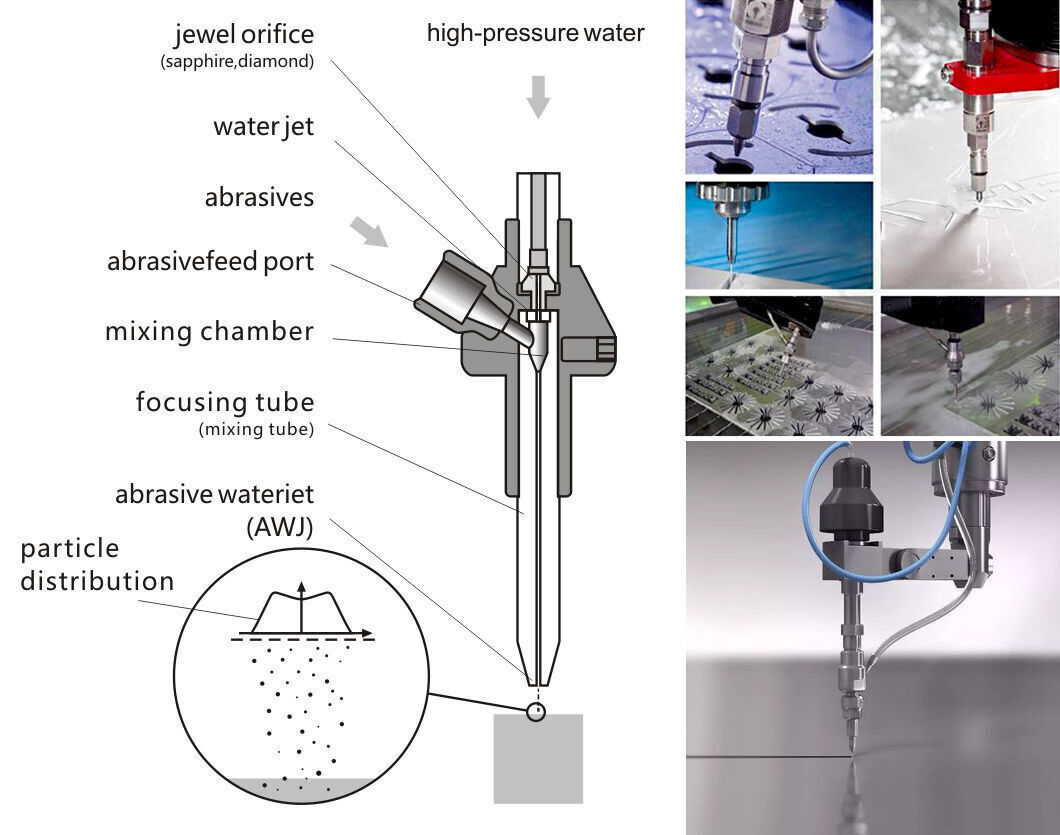 jewel orifice
(sapphire,diamond)

high-pressure water

water jet

abrasives

abrasivefeed port

mixing chamber

focusing tube
(mixing tube)

abrasive wateriet
(AWJ)

particle
distribution