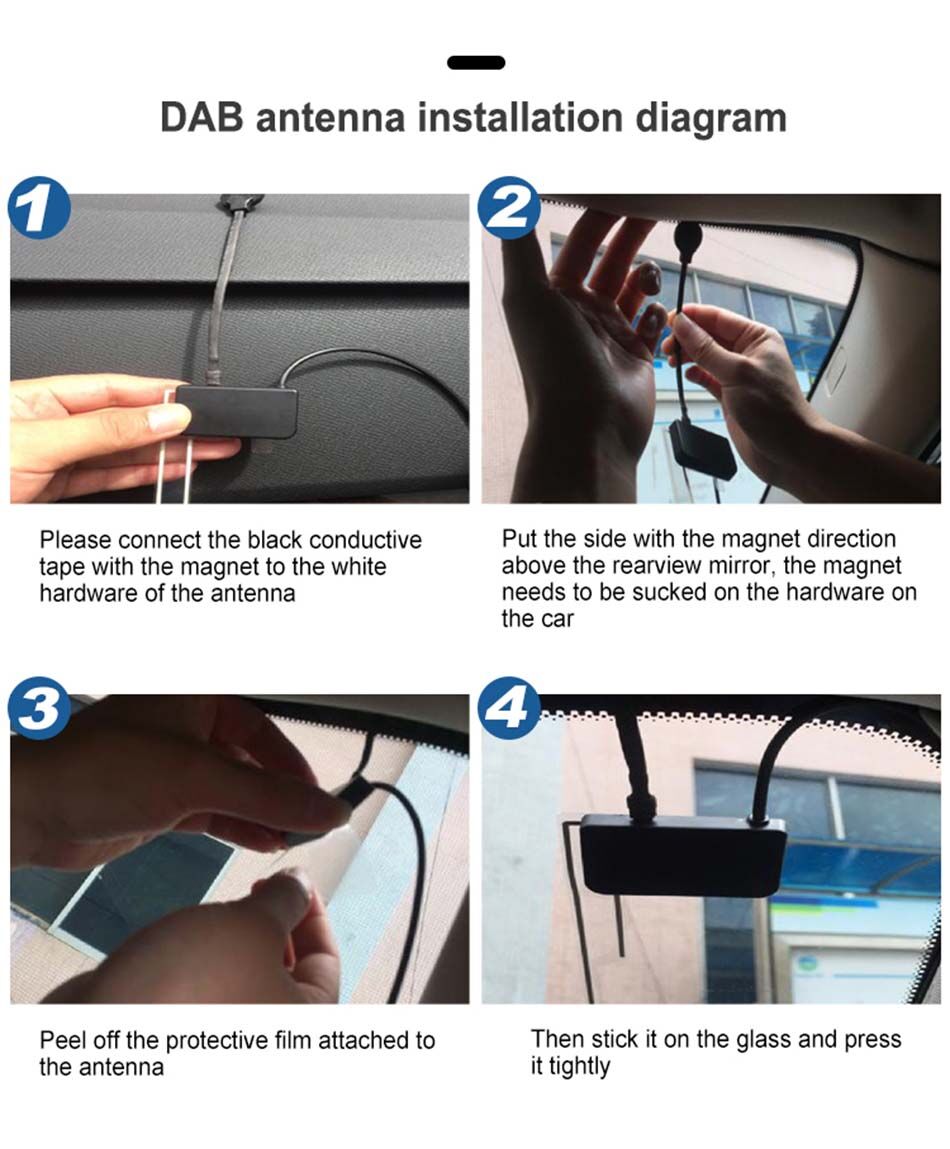 DAB antenna installation diagram

1

Please connect the black conductive tape with the magnet to the white hardware of the antenna

2

Put the side with the magnet direction above the rearview mirror, the magnet needs to be sucked on the hardware on the car

3

Peel off the protective film attached to the antenna

4

Then stick it on the glass and press it tightly