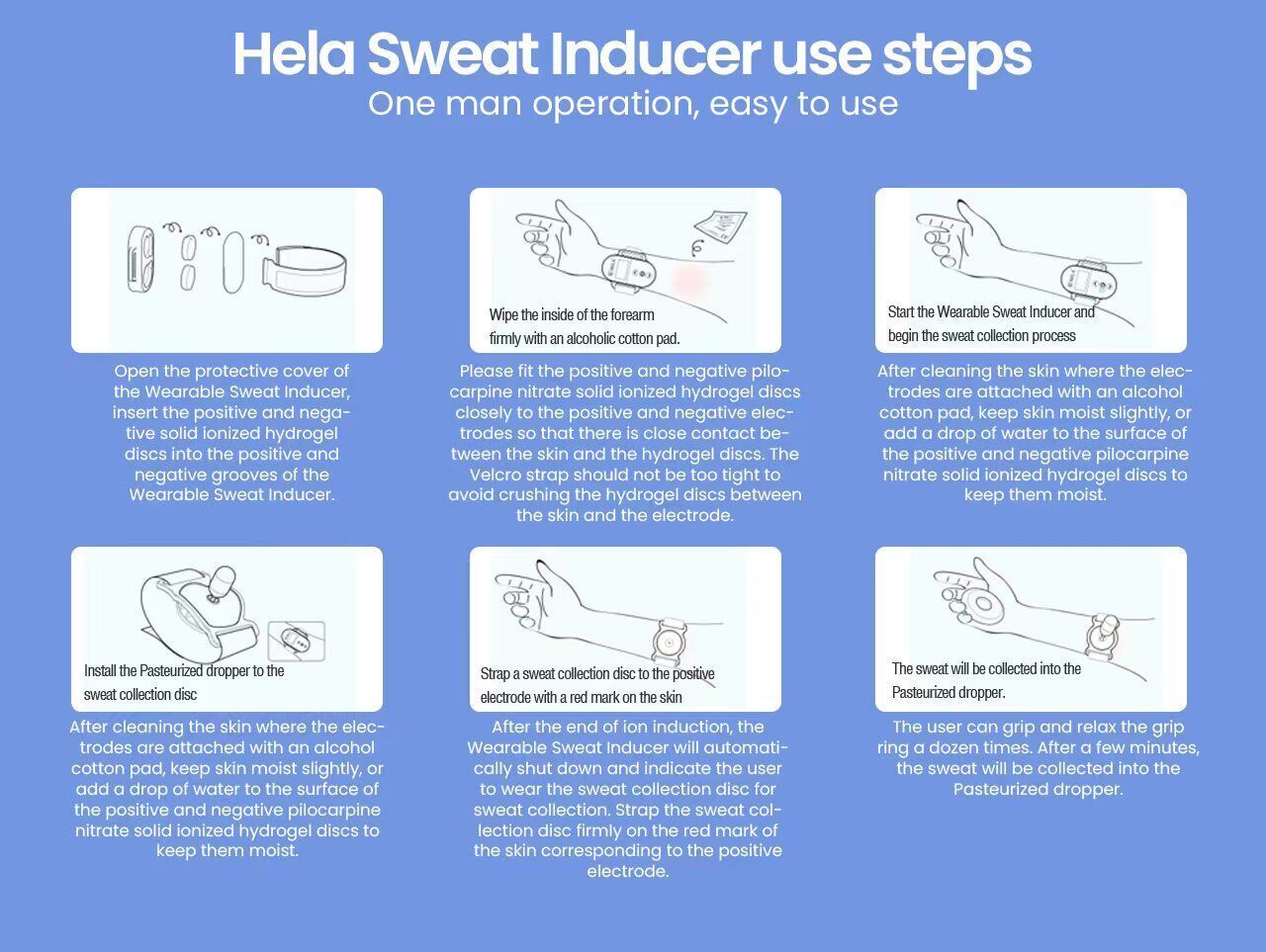 Hela Sweat Inducer use steps
One man operation, easy to use

Open the protective cover of the Wearable Sweat Inducer, insert the positive and negative solid ionized hydrogel discs into the positive and negative grooves of the Wearable Sweat Inducer.

Wipe the inside of the forearm firmly with an alcoholic cotton pad.

Please fit the positive and negative pilocarpine nitrate solid ionized hydrogel discs closely to the positive and negative electrodes so that there is close contact between the skin and the hydrogel discs. The Velcro strap should not be too tight to avoid crushing the hydrogel discs between the skin and the electrode.

Start the Wearable Sweat Inducer and begin the sweat collection process

After cleaning the skin where the electrodes are attached with an alcohol cotton pad, keep skin moist slightly, or add a drop of water to the surface of the positive and negative pilocarpine nitrate solid ionized hydrogel discs to keep them moist.

Install the Pasteurized dropper to the sweat collection disc

After cleaning the skin where the electrodes are attached with an alcohol cotton pad, keep skin moist slightly, or add a drop of water to the surface of the positive and negative pilocarpine nitrate solid ionized hydrogel discs to keep them moist.

Strap a sweat collection disc to the positive electrode with a red mark on the skin

After the end of ion induction, the Wearable Sweat Inducer will automatically shut down and indicate the user to wear the sweat collection disc for sweat collection. Strap the sweat collection disc firmly on the red mark of the skin corresponding to the positive electrode.

The sweat will be collected into the Pasteurized dropper.

The user can grip and relax the grip ring a dozen times. After a few minutes, the sweat will be collected into the Pasteurized dropper.