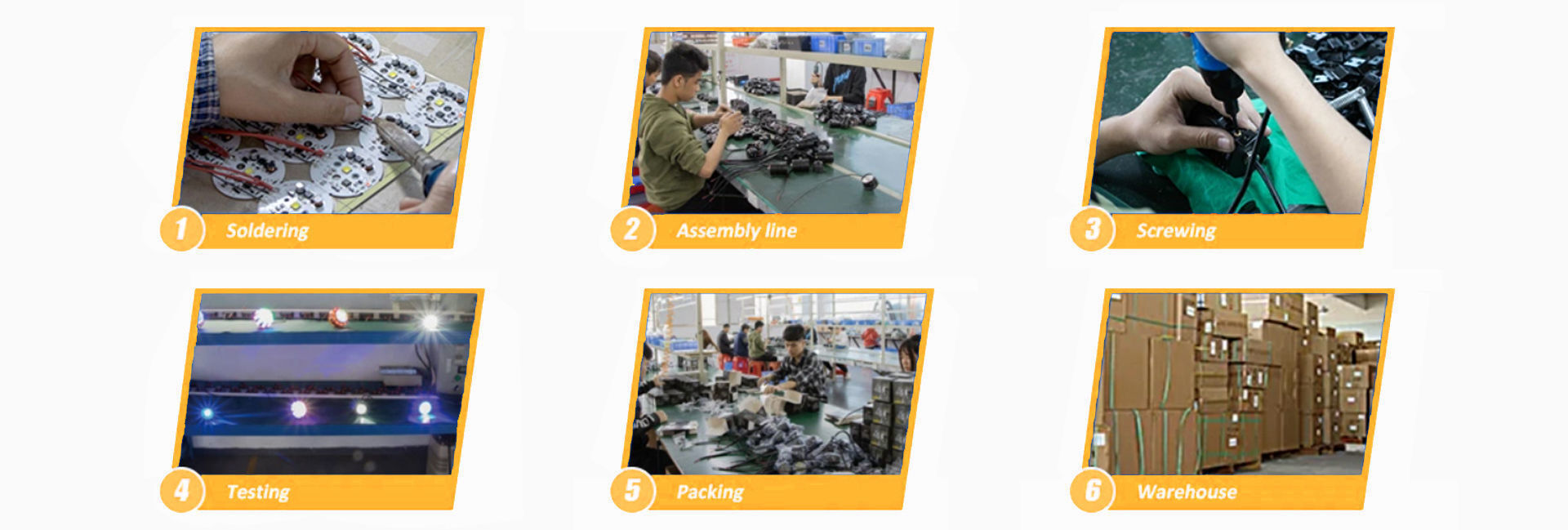 1 Soldering

2 Assembly line

3 Screwing

4 Testing

5 Packing

6 Warehouse