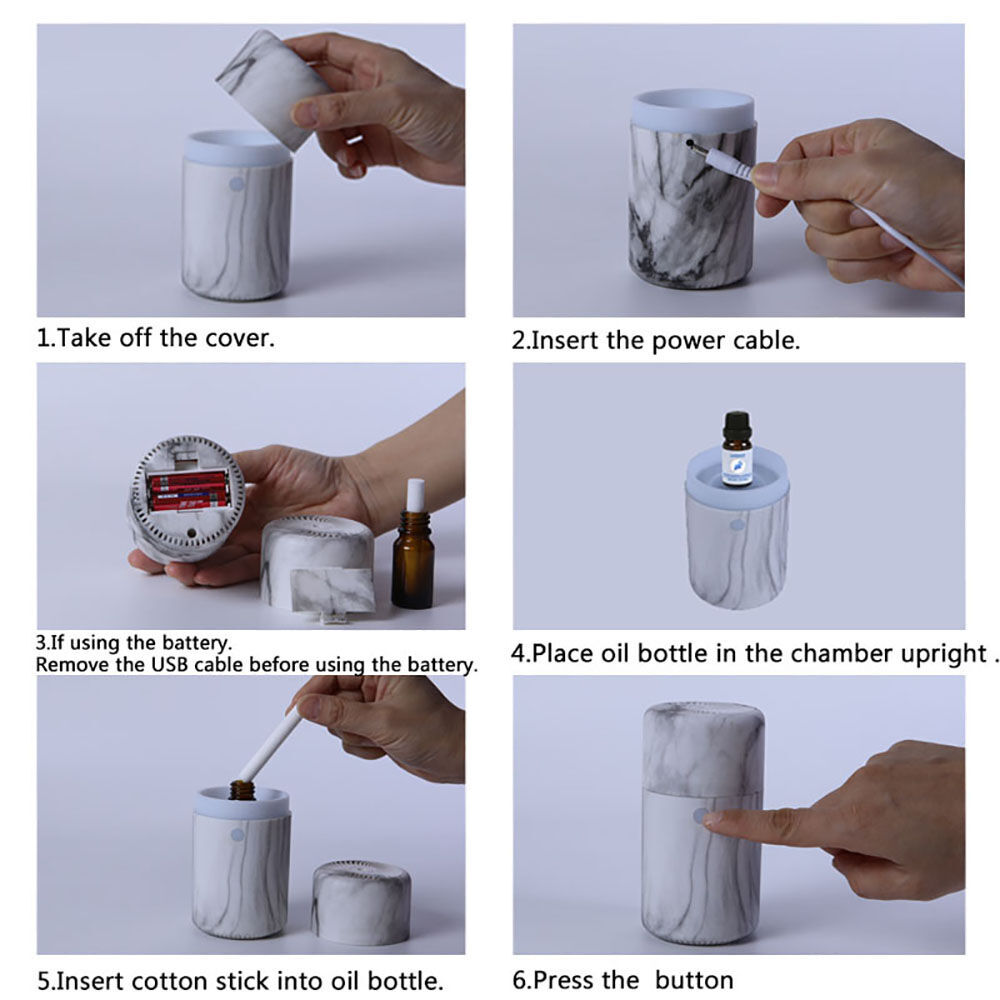 1.Take off the cover.

2.Insert the power cable.

3.If using the battery.
Remove the USB cable before using the battery.

4.Place oil bottle in the chamber upright .

5.Insert cotton stick into oil bottle.

6.Press the button