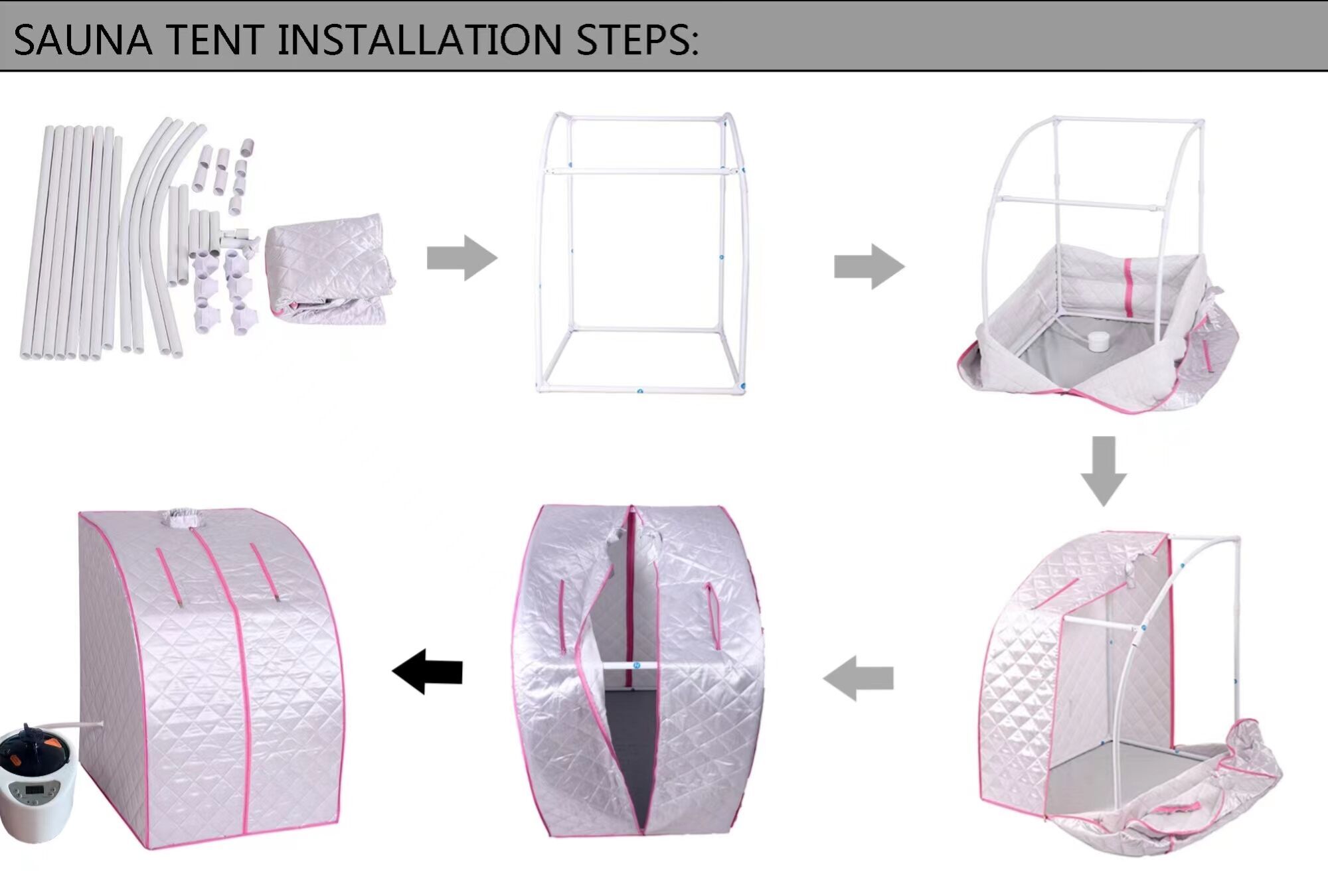 SAUNA TENT INSTALLATION STEPS: