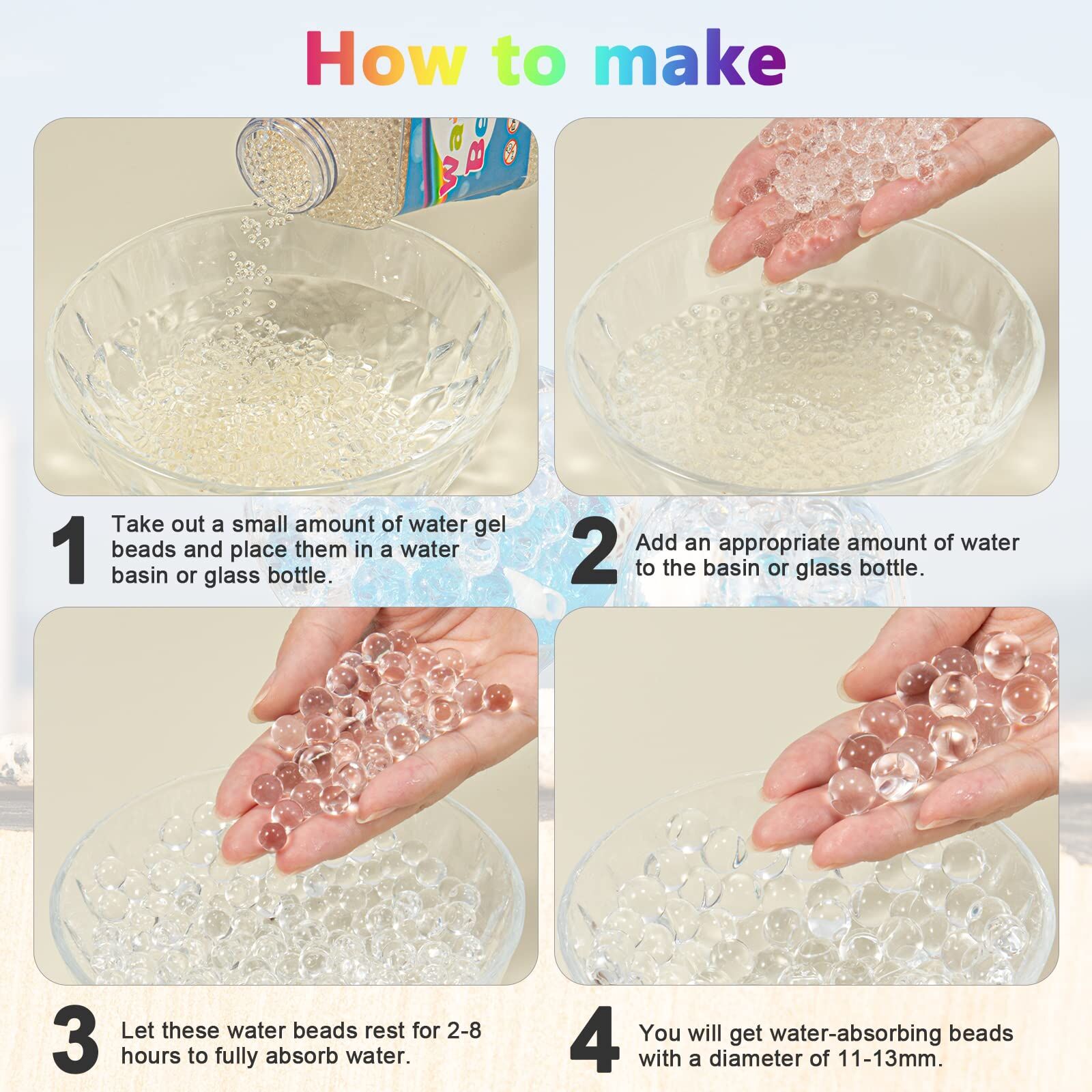 How to make

1 Take out a small amount of water gel beads and place them in a water basin or glass bottle.

2 Add an appropriate amount of water to the basin or glass bottle.

3 Let these water beads rest for 2-8 hours to fully absorb water.

4 You will get water-absorbing beads with a diameter of 11-13mm.