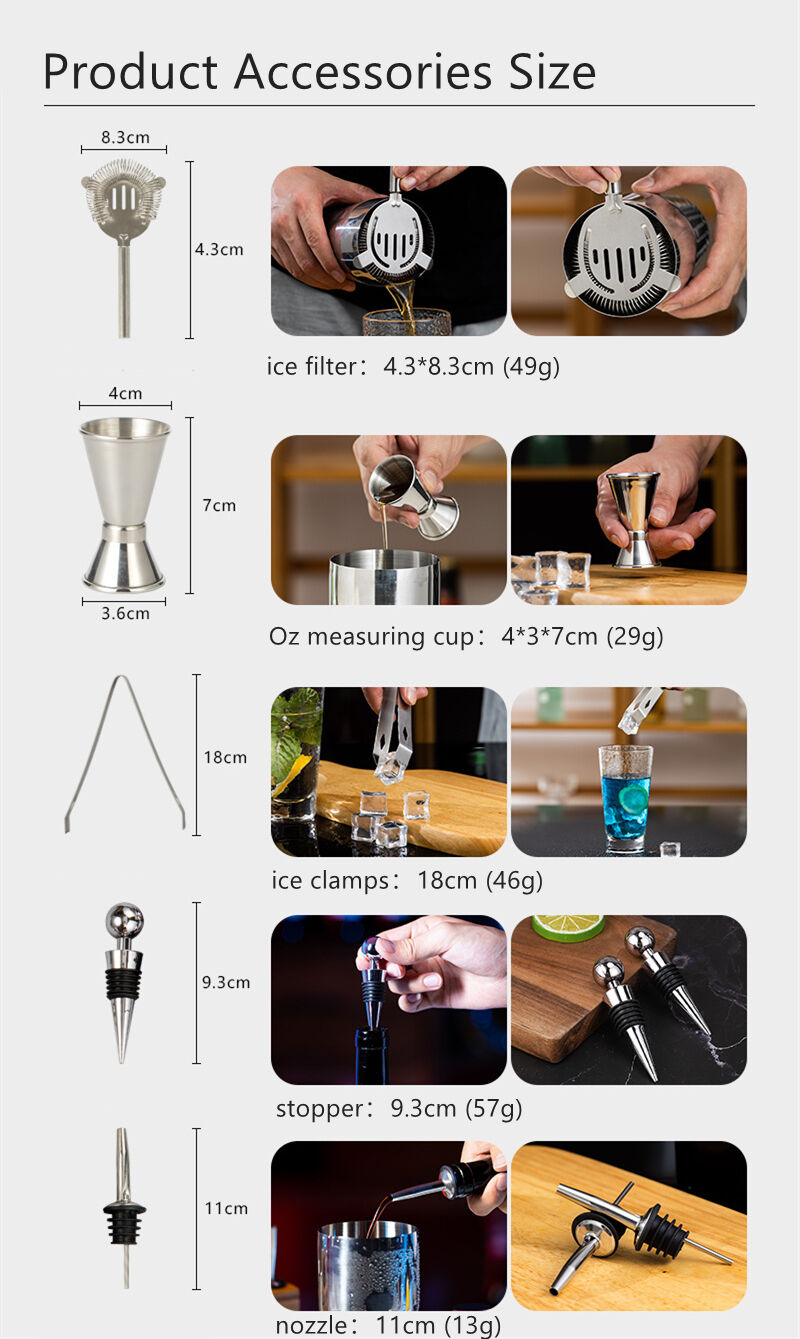 Product Accessories Size

8.3cm

4.3cm

ice filter：4.3*8.3cm (49g)

4cm

7cm

3.6cm

Oz measuring cup：4*3*7cm (29g)

18cm

ice clamps：18cm (46g)

9.3cm

stopper：9.3cm (57g)

11cm

nozzle：11cm (13g)