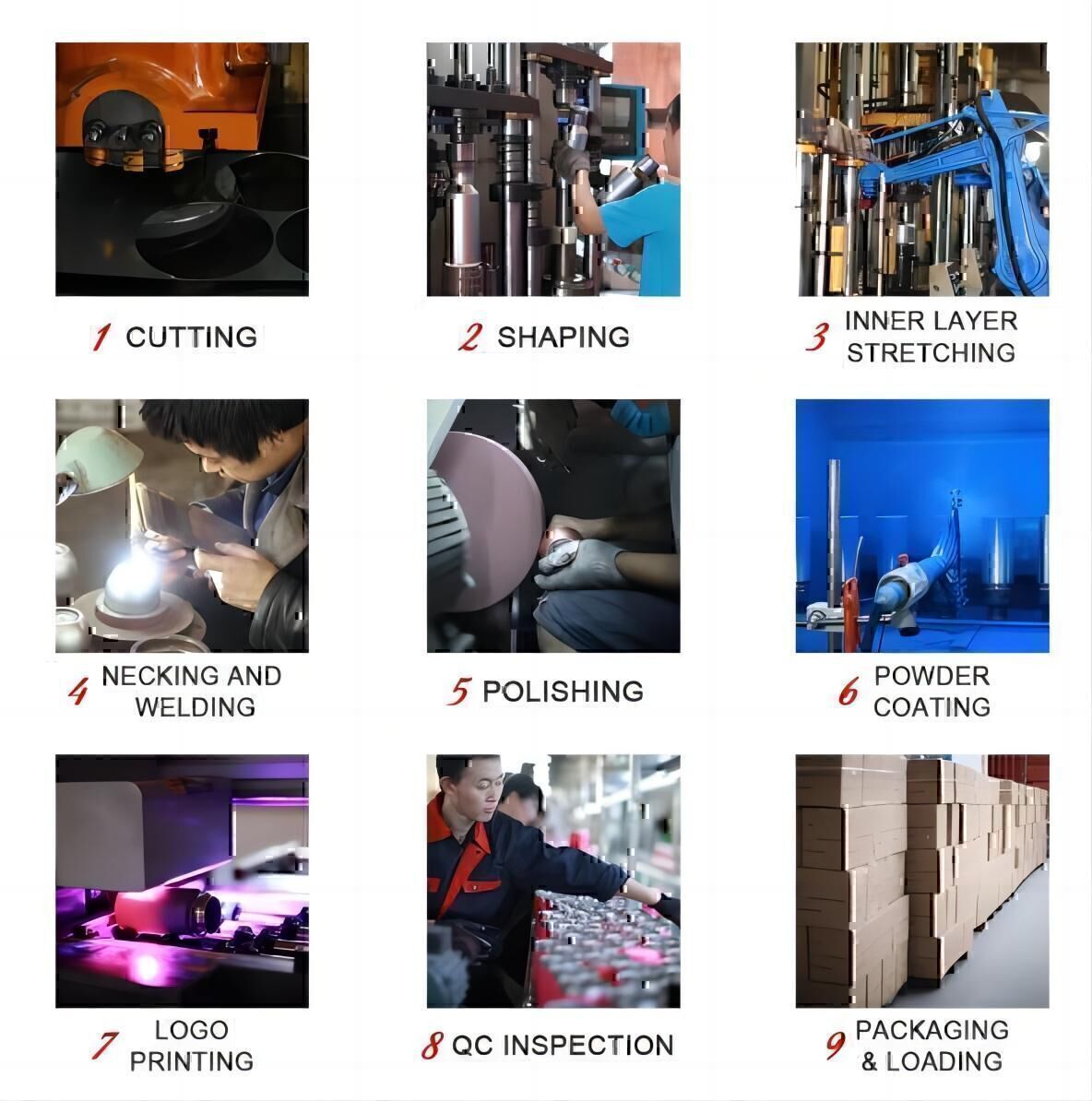 1 CUTTING

2 SHAPING

3 INNER LAYER STRETCHING

4 NECKING AND WELDING

5 POLISHING

6 POWDER COATING

7 LOGO PRINTING

8 QC INSPECTION

9 PACKAGING & LOADING