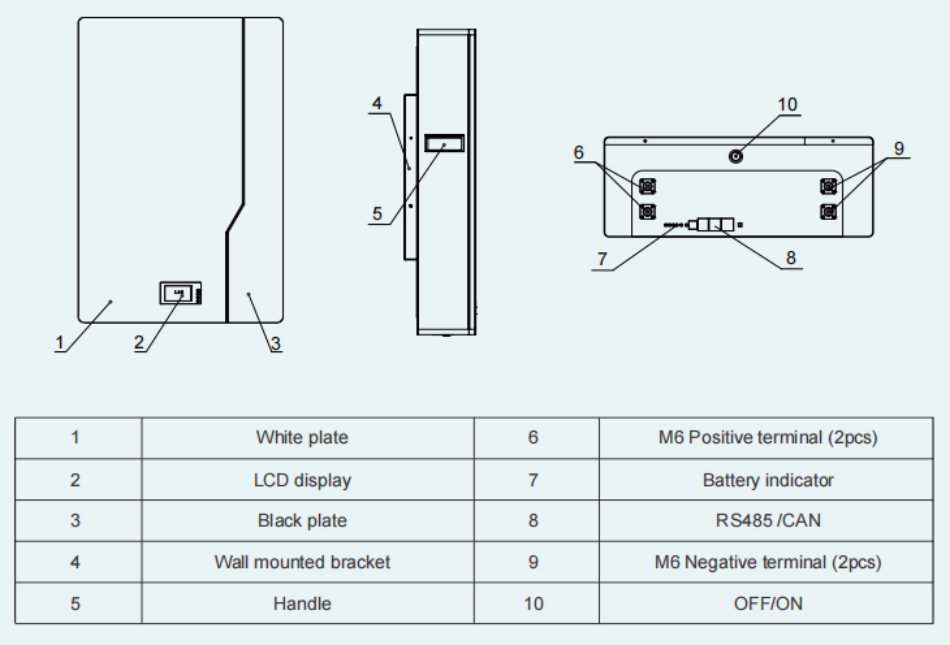 1 2 3

4

5

10

6

9

7

8

| 1 | White plate | 6 | M6 Positive terminal (2pcs) |
|---|---|---|---|
| 2 | LCD display | 7 | Battery indicator |
| 3 | Black plate | 8 | RS485 /CAN |
| 4 | Wall mounted bracket | 9 | M6 Negative terminal (2pcs) |
| 5 | Handle | 10 | OFF/ON |