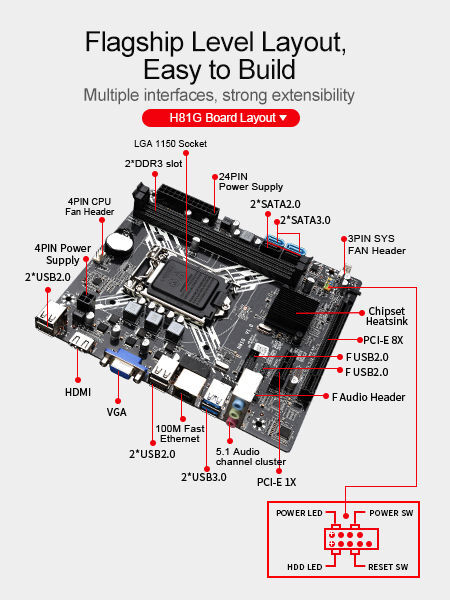 Flagship Level Layout, Easy to Build

Multiple interfaces, strong extensibility

H81G Board Layout ▼

LGA 1150 Socket

2*DDR3 slot

24PIN Power Supply

4PIN CPU Fan Header

2*SATA2.0

2*SATA3.0

3PIN SYS FAN Header

4PIN Power Supply

2*USB2.0

Chipset Heatsink

PCI-E 8X

F USB2.0

F USB2.0

F Audio Header

HDMI

VGA

100M Fast Ethernet

2*USB2.0

5.1 Audio channel cluster

2*USB3.0

PCI-E 1X

POWER LED

POWER SW

HDD LED

RESET SW