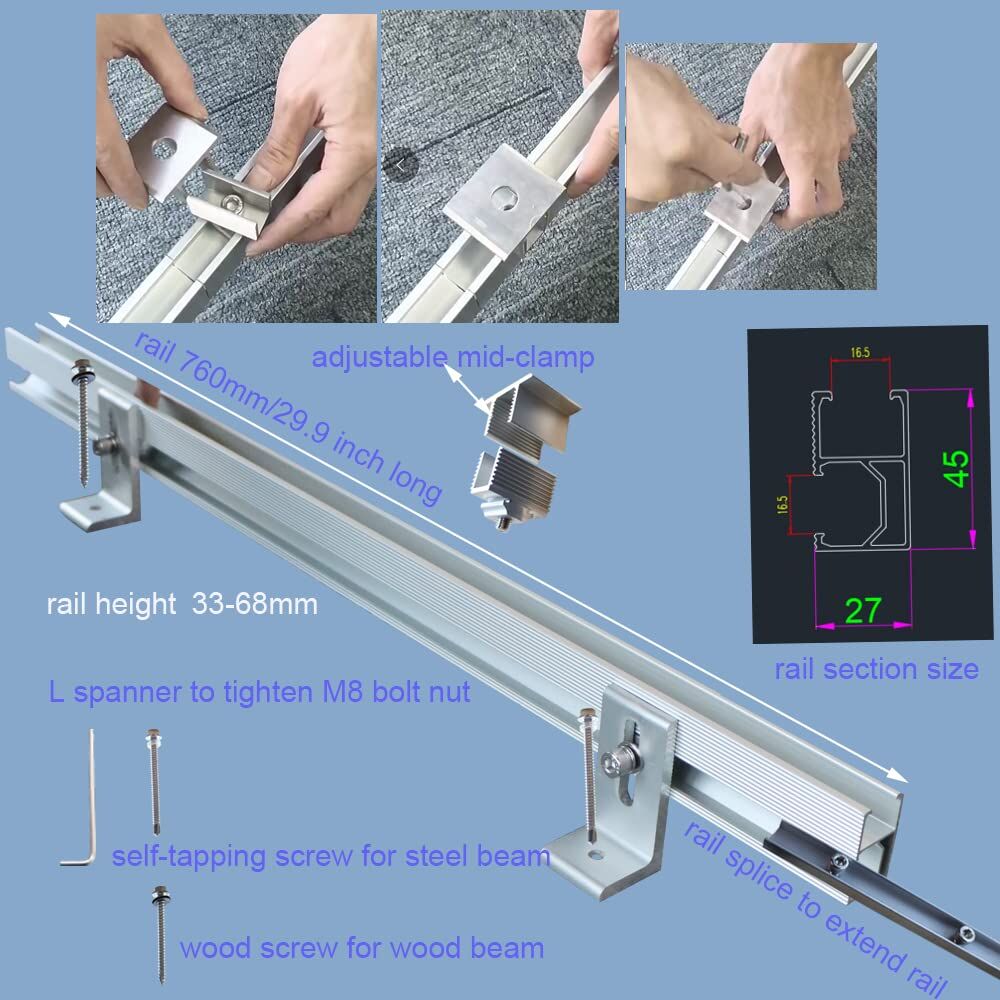 rail 760mm/29.9 inch long

adjustable mid-clamp

16.5

16.5

45

27

rail section size

rail height 33-68mm

L spanner to tighten M8 bolt nut

self-tapping screw for steel beam

wood screw for wood beam

rail splice to extend rail