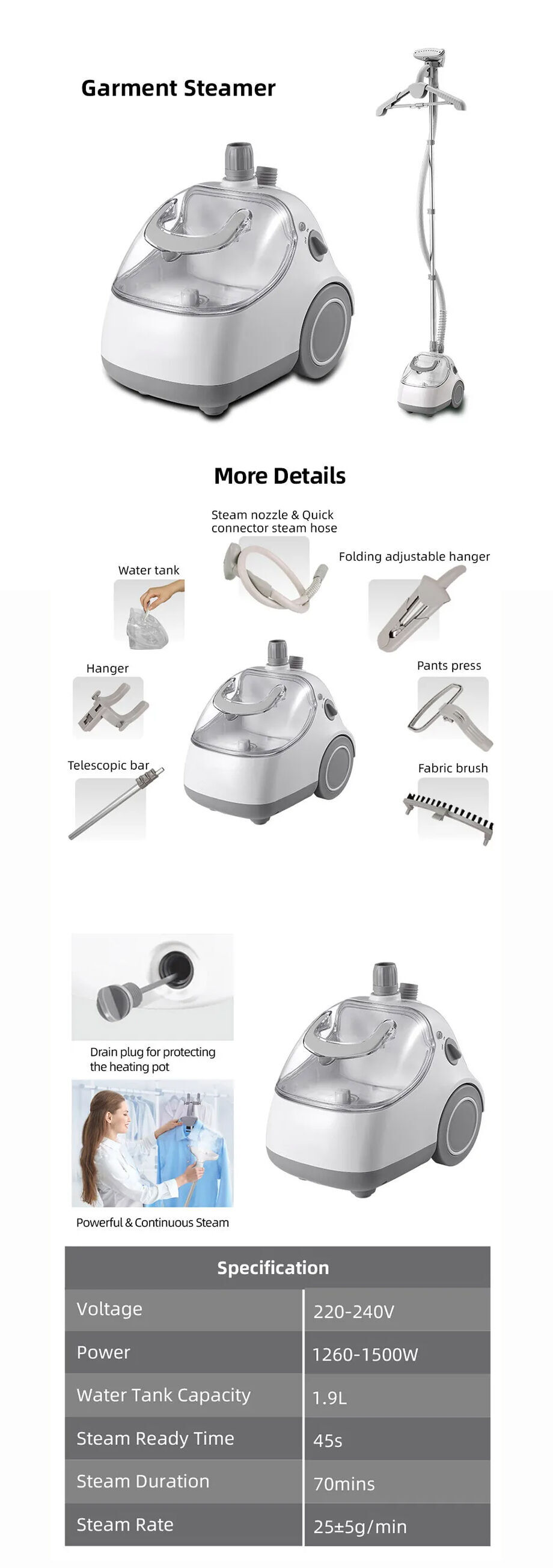 Garment Steamer

More Details

Steam nozzle & Quick connector steam hose

Water tank

Folding adjustable hanger

Hanger

Pants press

Telescopic bar

Fabric brush

Drain plug for protecting the heating pot

Powerful & Continuous Steam

| Specification | |
|---|---|
| Voltage | 220-240V |
| Power | 1260-1500W |
| Water Tank Capacity | 1.9L |
| Steam Ready Time | 45s |
| Steam Duration | 70mins |
| Steam Rate | 25±5g/min |