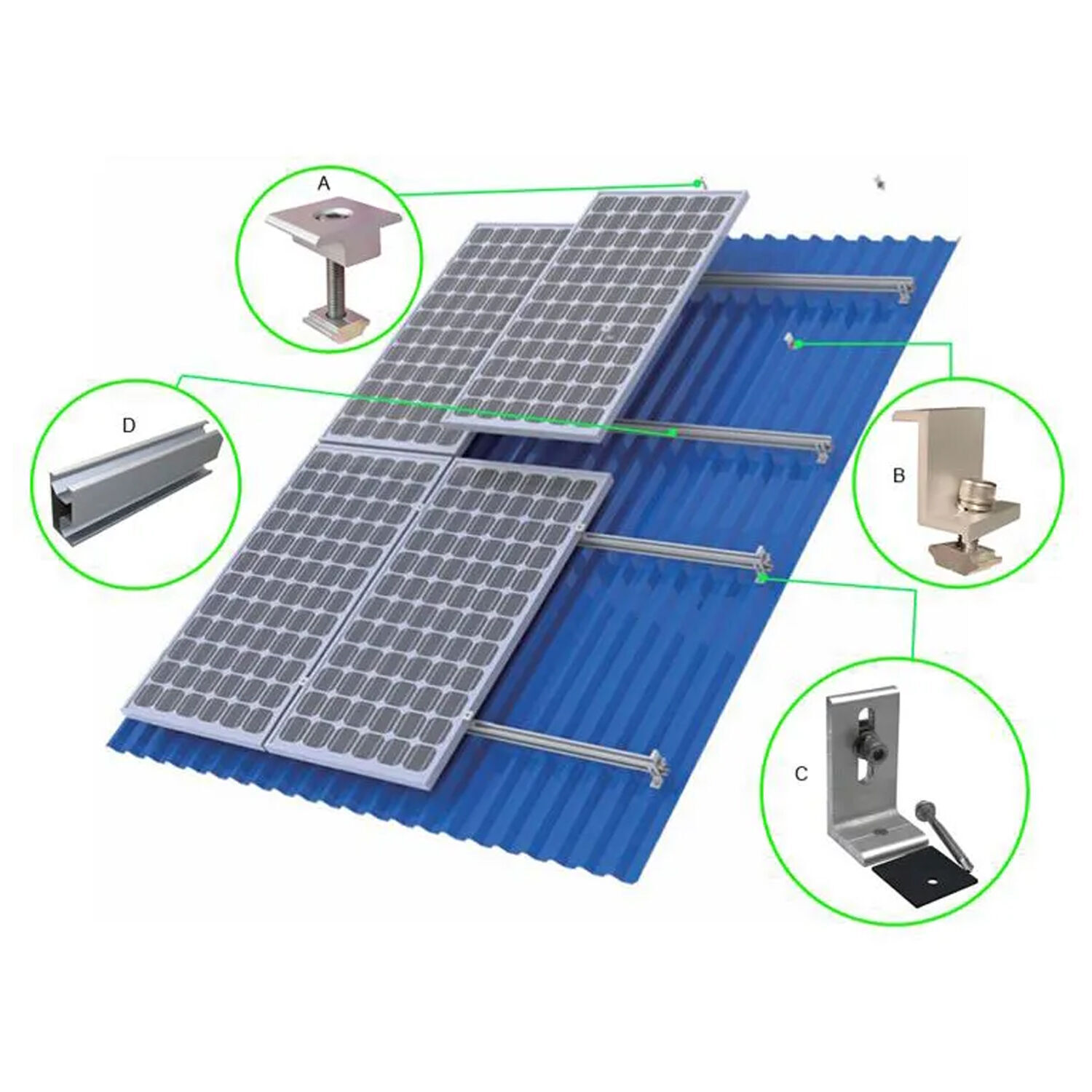 A

D

B

C