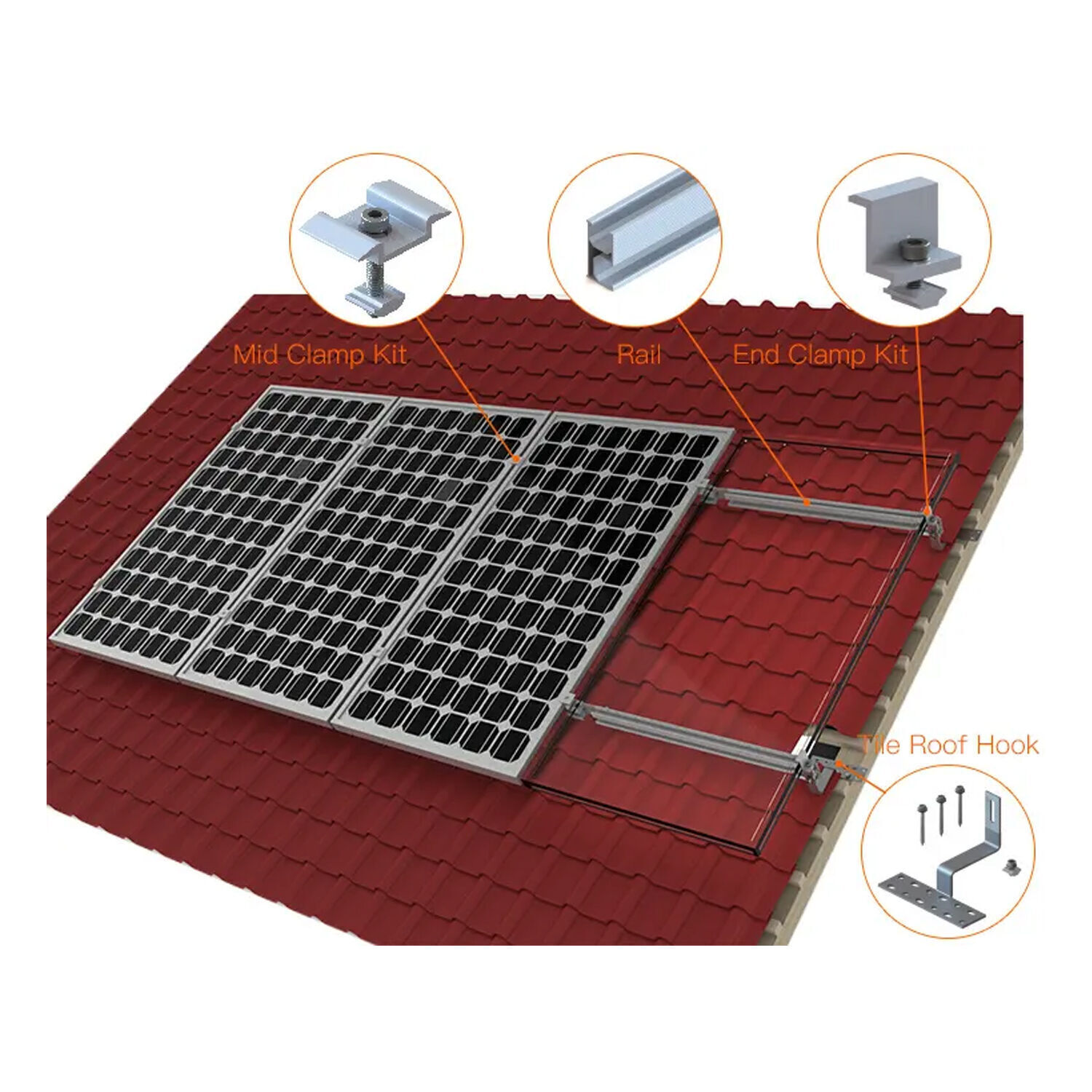 Mid Clamp Kit
Rail
End Clamp Kit
Tile Roof Hook