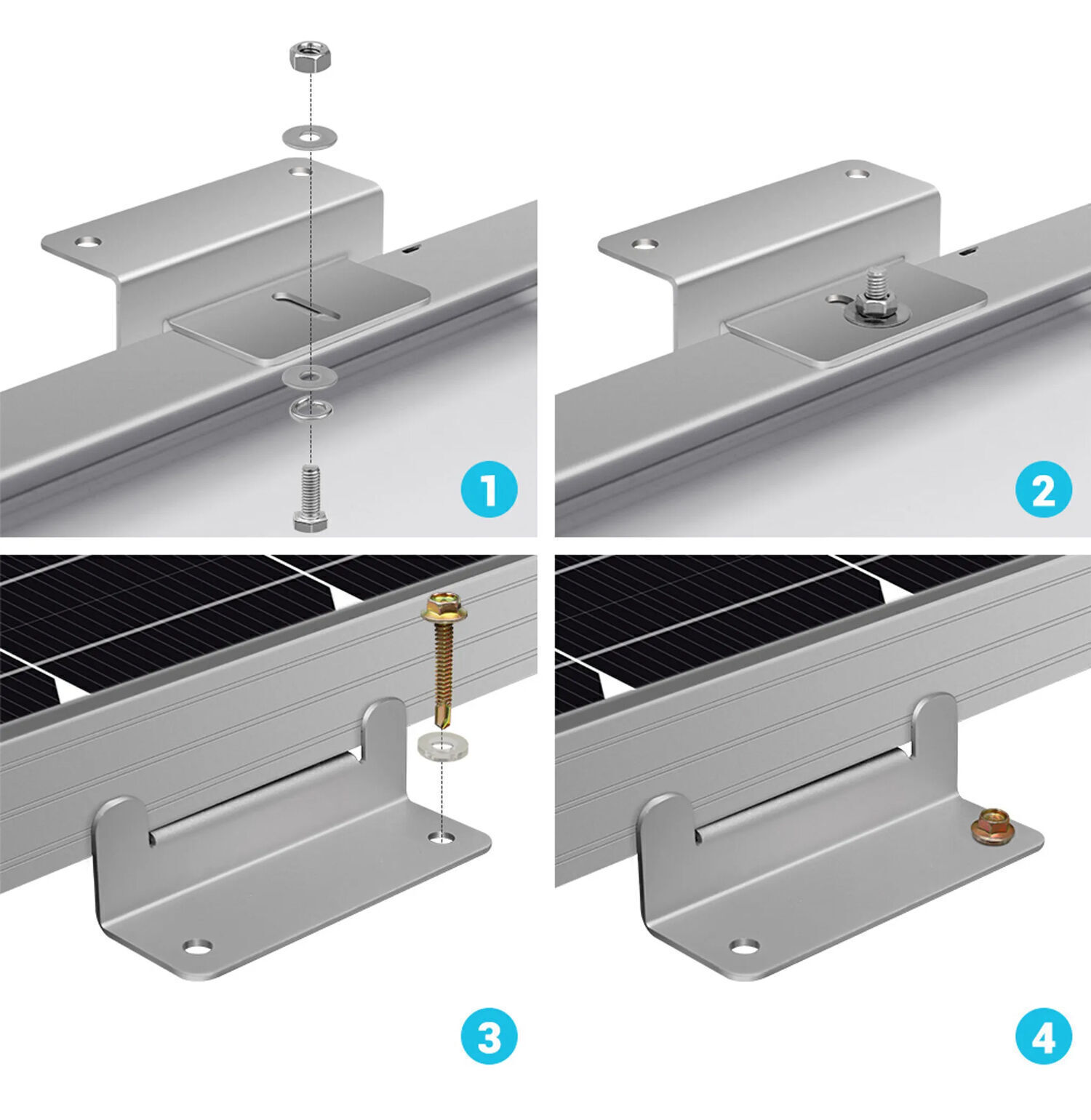 1

2

3

4