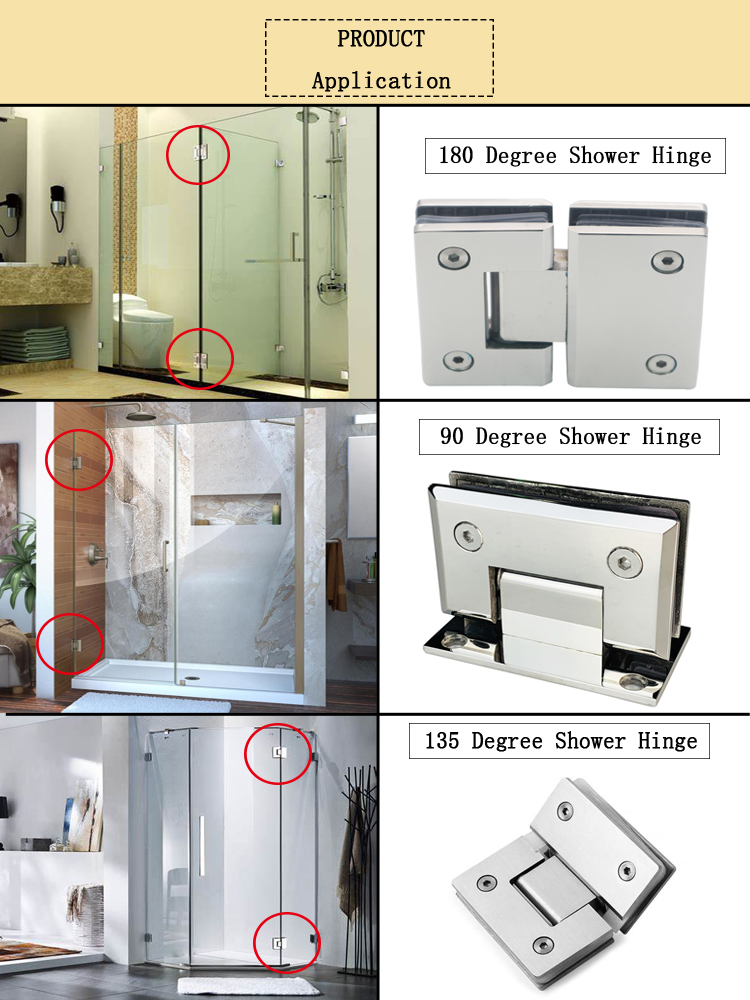 PRODUCT
Application

180 Degree Shower Hinge

90 Degree Shower Hinge

135 Degree Shower Hinge