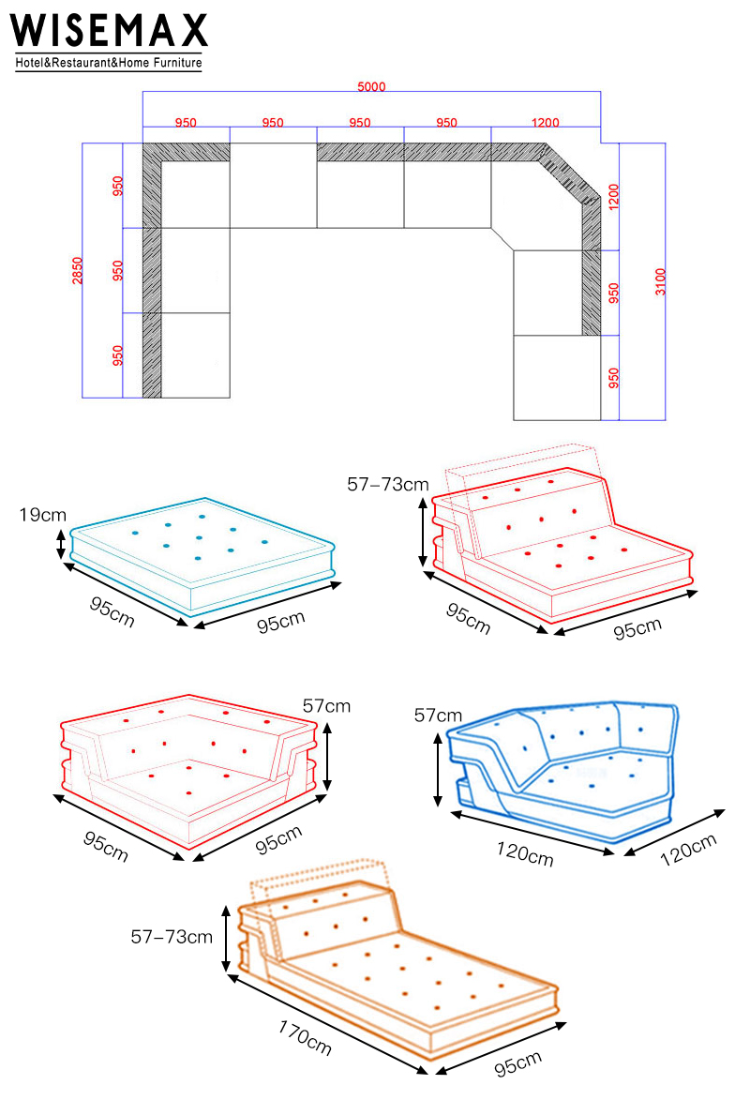 WISEMAX
Hotel&Restaurant&Home Furniture

5000
950 950 950 950 1200
950
950
950
2850
1200
950
950
3100

19cm
95cm 95cm

57-73cm
95cm 95cm

57cm
95cm 95cm

57cm
120cm 120cm

57-73cm
170cm 95cm