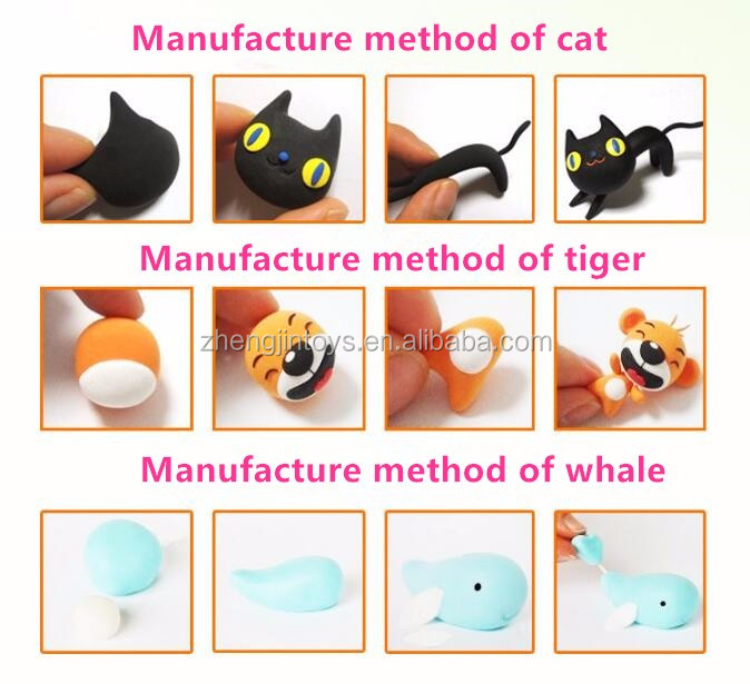 Manufacture method of cat

Manufacture method of tiger

zhengjintoys.en.alibaba.com

Manufacture method of whale