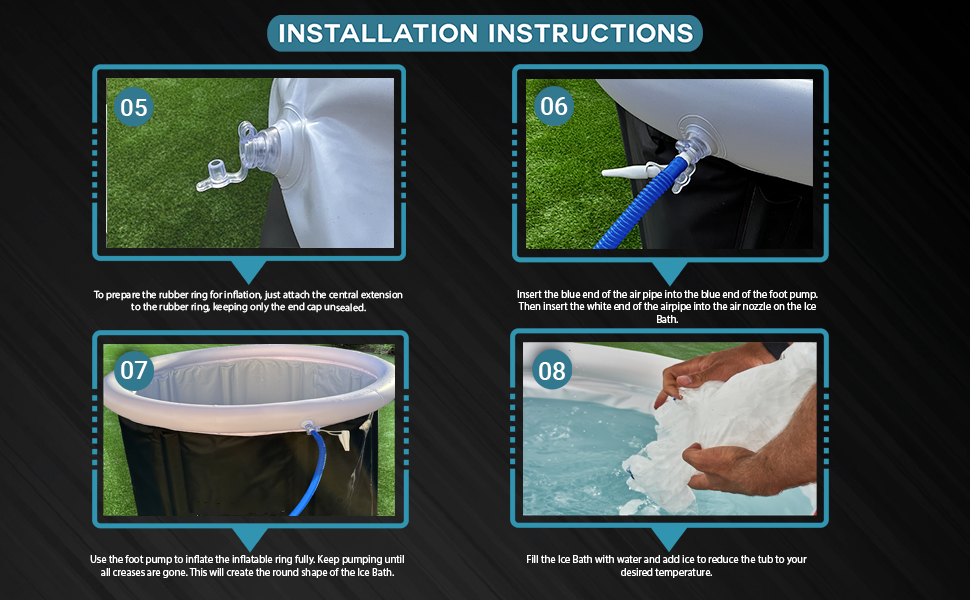 INSTALLATION INSTRUCTIONS

05

To prepare the rubber ring for inflation, just attach the central extension to the rubber ring, keeping only the end cap unsealed.

06

Insert the blue end of the air pipe into the blue end of the foot pump. Then insert the white end of the airpipe into the air nozzle on the Ice Bath.

07

Use the foot pump to inflate the inflatable ring fully. Keep pumping until all creases are gone. This will create the round shape of the Ice Bath.

08

Fill the Ice Bath with water and add ice to reduce the tub to your desired temperature.