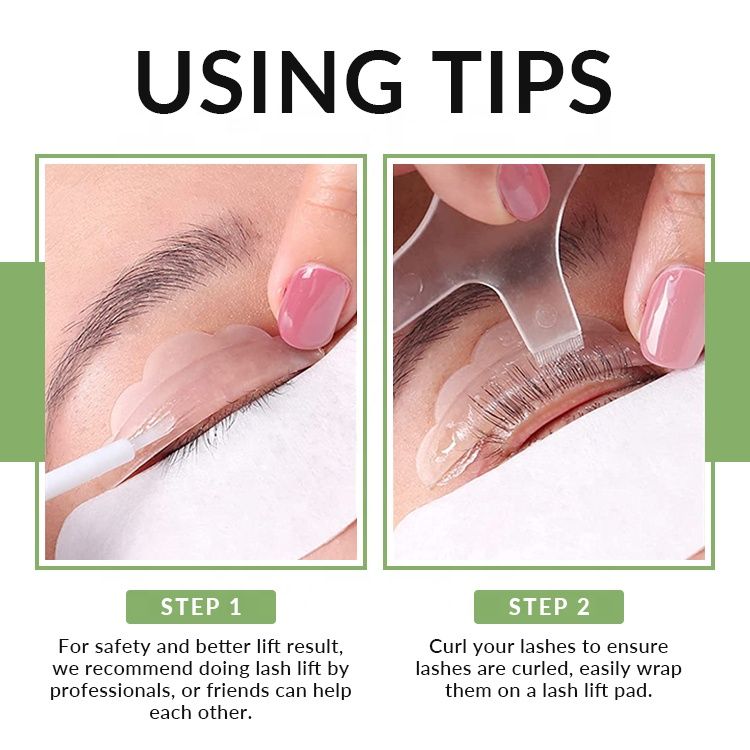 USING TIPS

STEP 1

For safety and better lift result, we recommend doing lash lift by professionals, or friends can help each other.

STEP 2

Curl your lashes to ensure lashes are curled, easily wrap them on a lash lift pad.