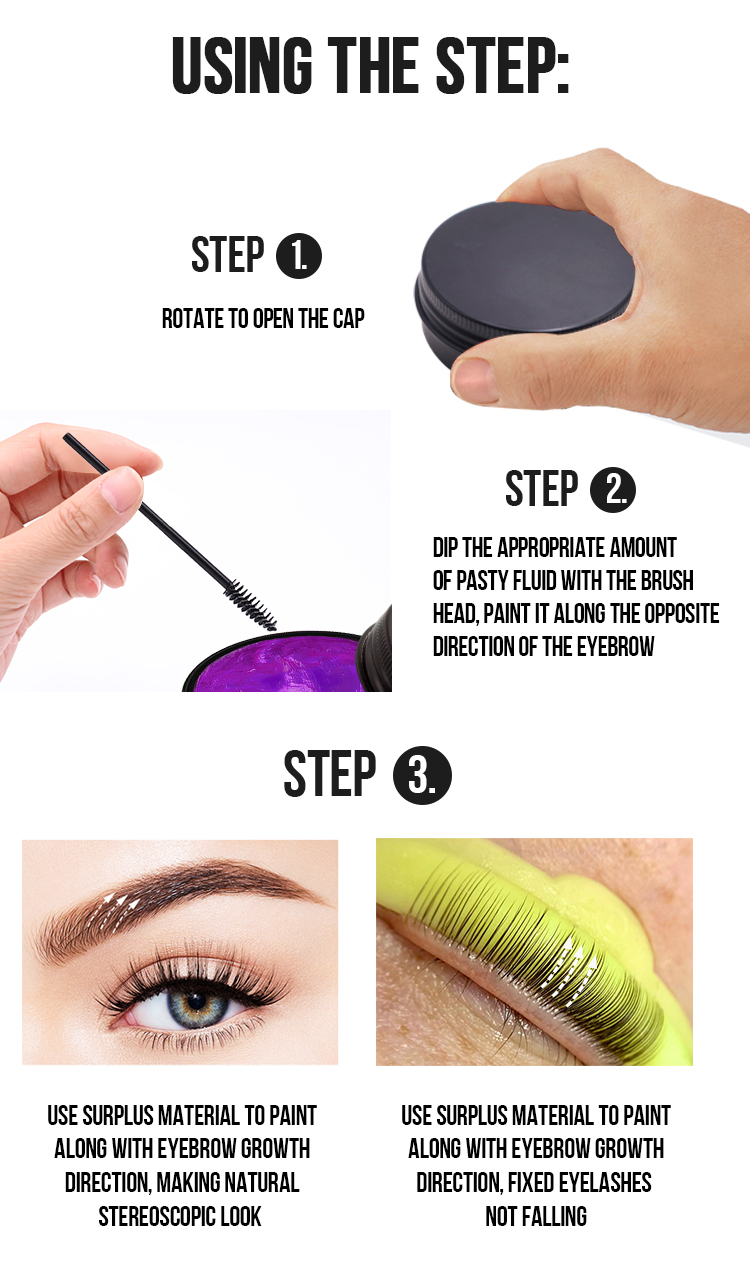 USING THE STEP:

STEP 1.

ROTATE TO OPEN THE CAP

STEP 2.

DIP THE APPROPRIATE AMOUNT OF PASTY FLUID WITH THE BRUSH HEAD, PAINT IT ALONG THE OPPOSITE DIRECTION OF THE EYEBROW

STEP 3.

USE SURPLUS MATERIAL TO PAINT ALONG WITH EYEBROW GROWTH DIRECTION, MAKING NATURAL STEREOSCOPIC LOOK

USE SURPLUS MATERIAL TO PAINT ALONG WITH EYEBROW GROWTH DIRECTION, FIXED EYELASHES NOT FALLING