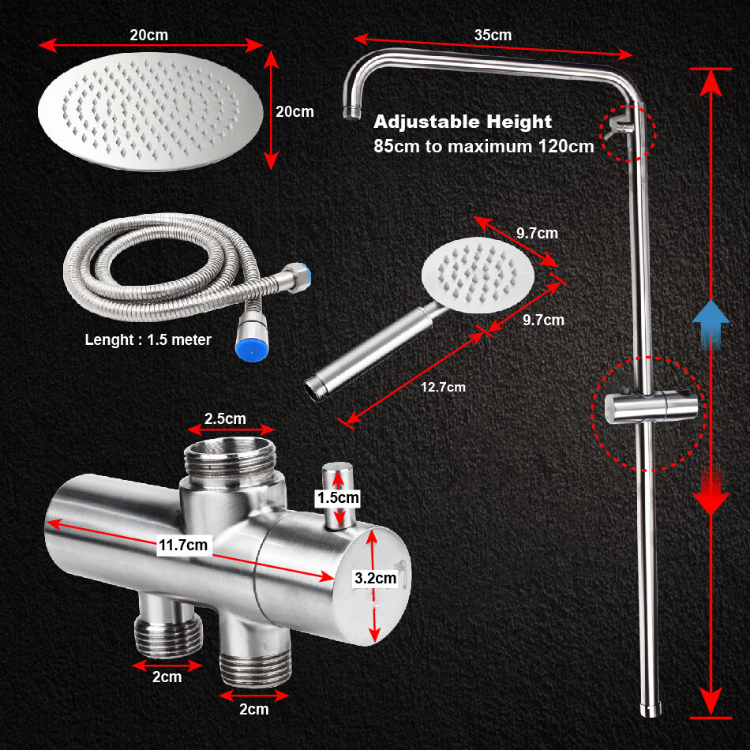 20cm

20cm

35cm

Adjustable Height
85cm to maximum 120cm

Lenght : 1.5 meter

9.7cm

9.7cm

12.7cm

2.5cm

1.5cm

11.7cm

3.2cm

2cm

2cm