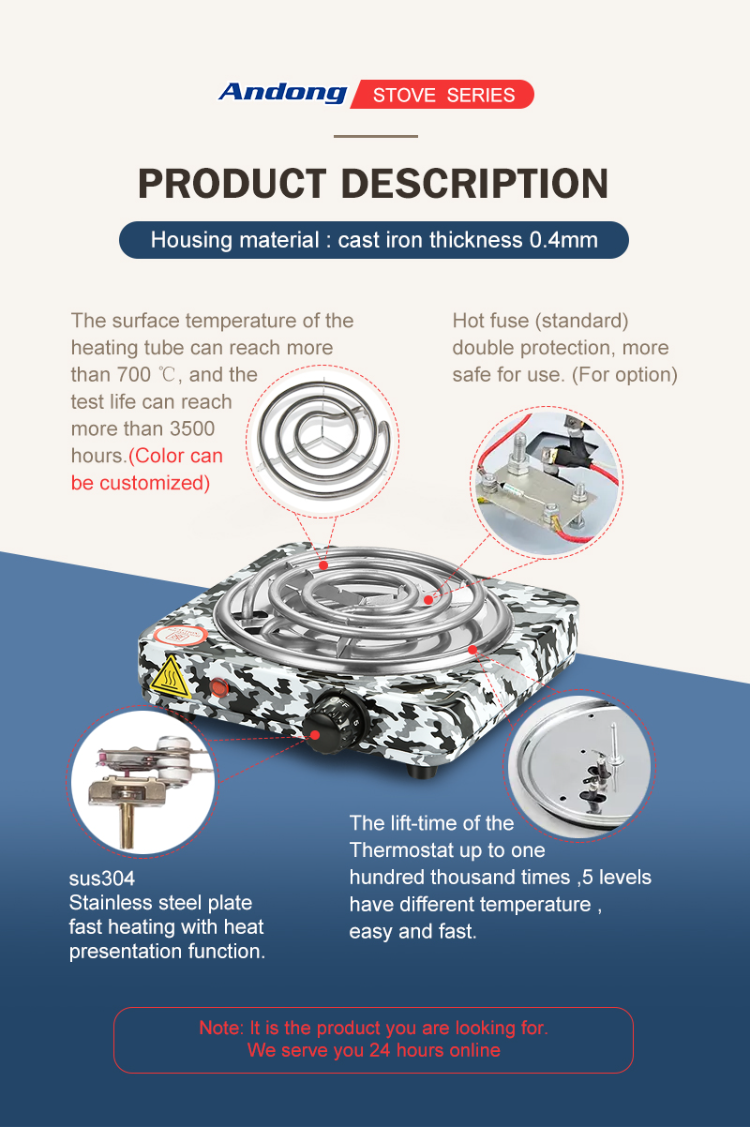 Andong STOVE SERIES

PRODUCT DESCRIPTION

Housing material : cast iron thickness 0.4mm

The surface temperature of the heating tube can reach more than 700 ℃, and the test life can reach more than 3500 hours.(Color can be customized)

Hot fuse (standard) double protection, more safe for use. (For option)

sus304
Stainless steel plate fast heating with heat presentation function.

The lift-time of the Thermostat up to one hundred thousand times ,5 levels have different temperature , easy and fast.

Note: It is the product you are looking for.
We serve you 24 hours online