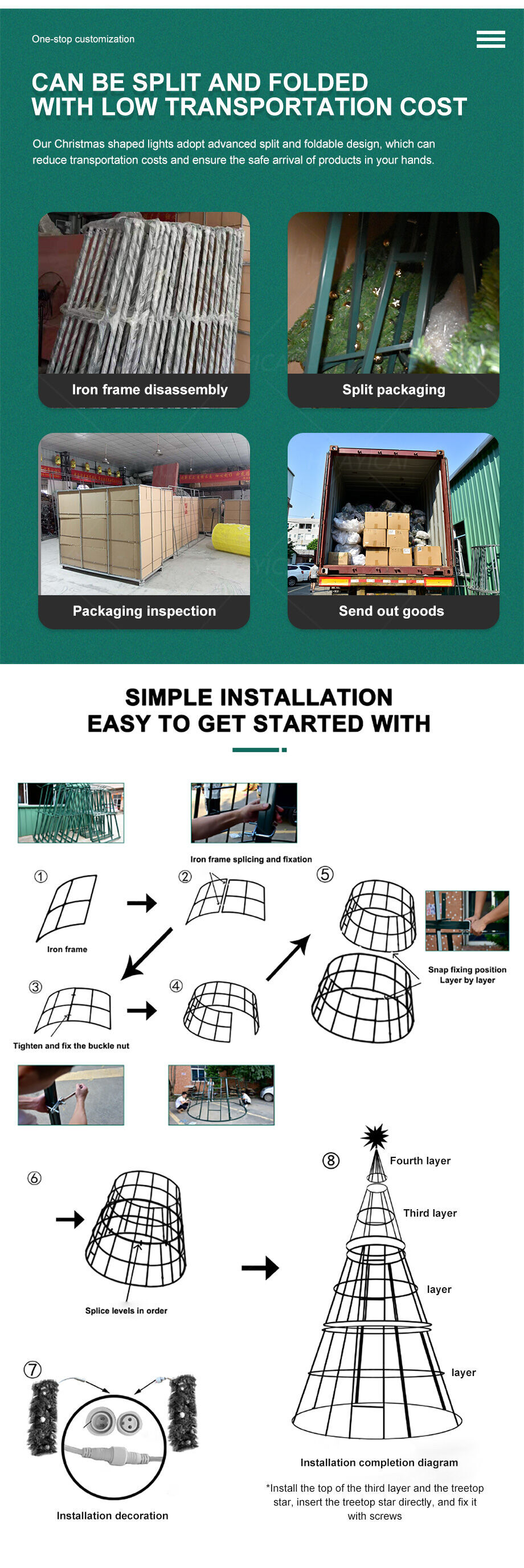 One-stop customization

CAN BE SPLIT AND FOLDED
WITH LOW TRANSPORTATION COST

Our Christmas shaped lights adopt advanced split and foldable design, which can reduce transportation costs and ensure the safe arrival of products in your hands.

Iron frame disassembly

Split packaging

Packaging inspection

Send out goods

SIMPLE INSTALLATION
EASY TO GET STARTED WITH

Iron frame splicing and fixation

①

Iron frame

②

⑤

Snap fixing position
Layer by layer

③

Tighten and fix the buckle nut

④

⑥

Splice levels in order

⑧

Fourth layer

Third layer

layer

layer

⑦

Installation decoration

Installation completion diagram

*Install the top of the third layer and the treetop star, insert the treetop star directly, and fix it with screws