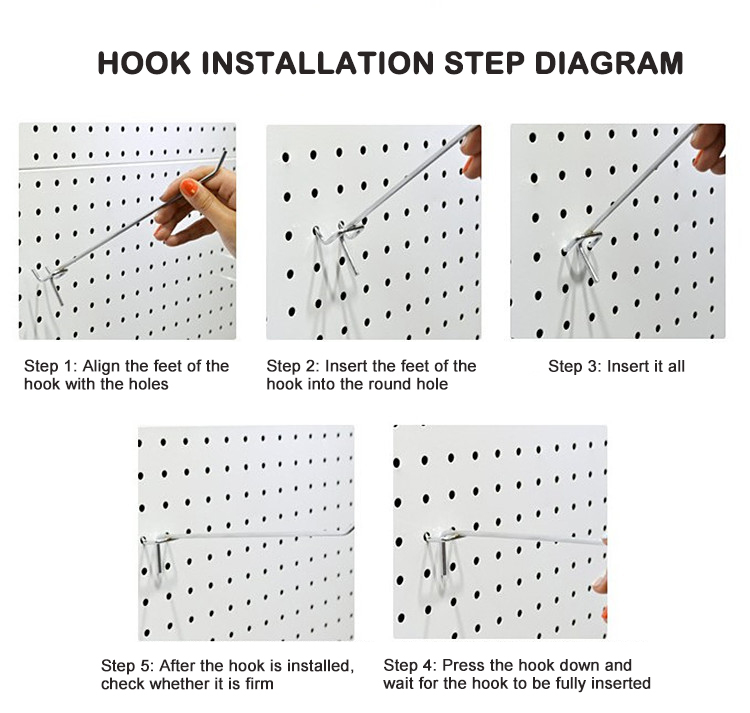 HOOK INSTALLATION STEP DIAGRAM

Step 1: Align the feet of the hook with the holes

Step 2: Insert the feet of the hook into the round hole

Step 3: Insert it all

Step 5: After the hook is installed, check whether it is firm

Step 4: Press the hook down and wait for the hook to be fully inserted