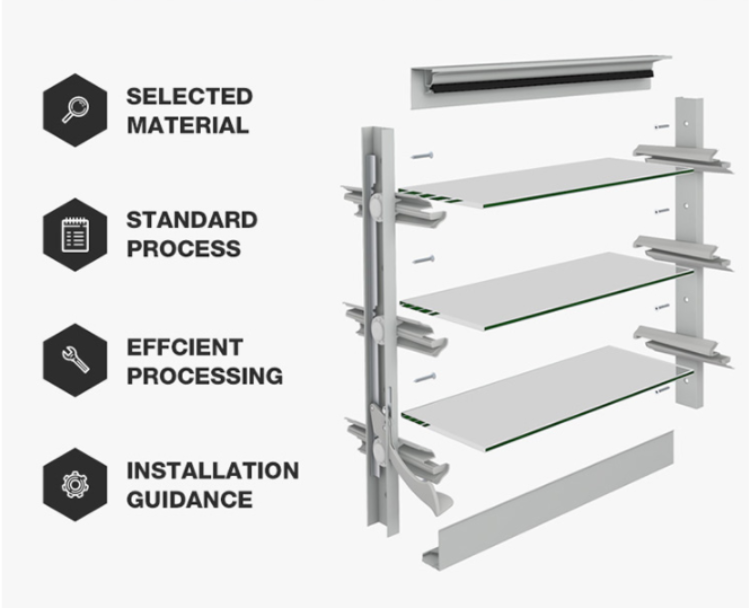 SELECTED MATERIAL

STANDARD PROCESS

EFFCIENT PROCESSING

INSTALLATION GUIDANCE